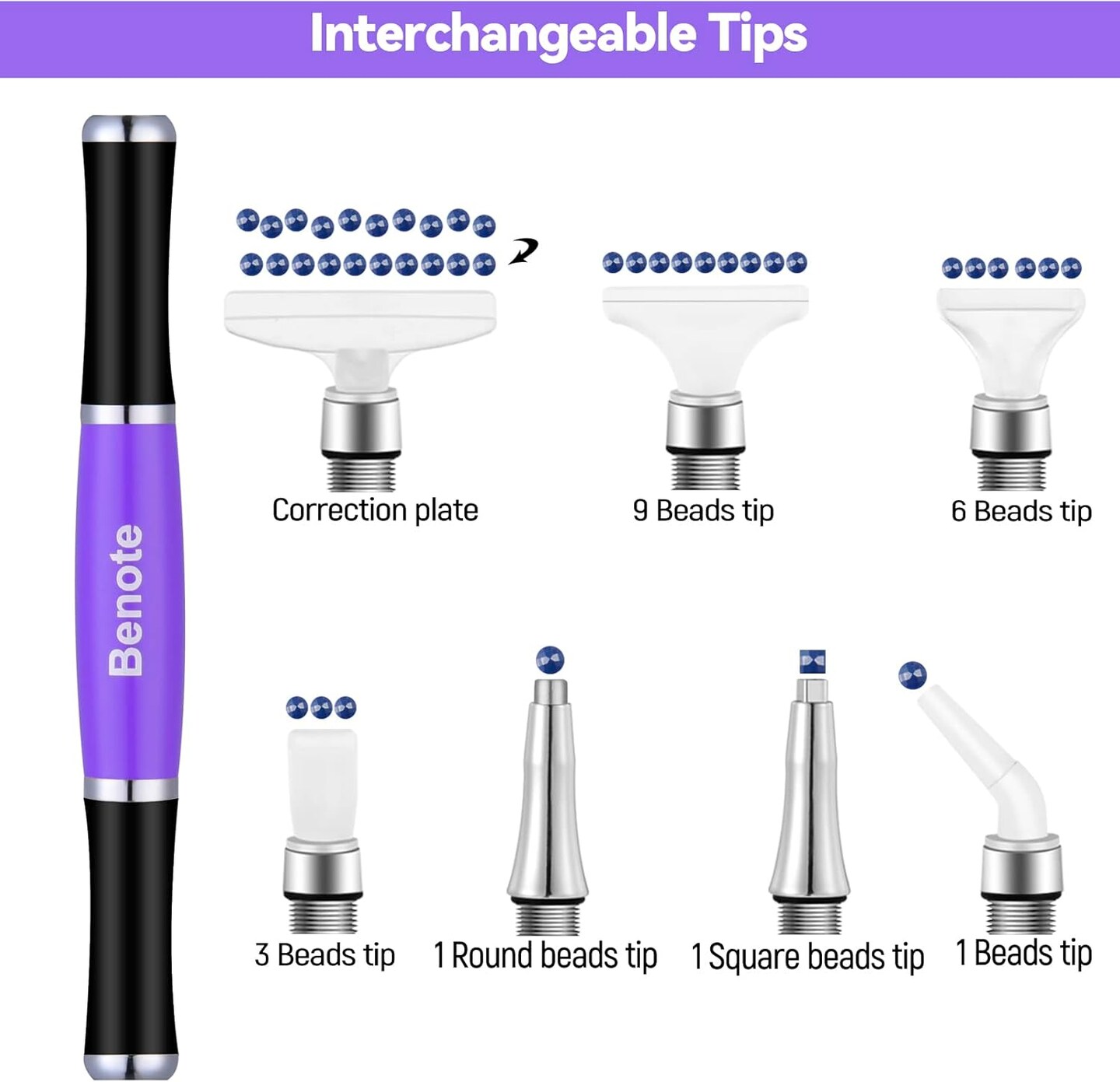 Interchangeable Tips

Benote

Correction plate

9 Beads tip

6 Beads tip

3 Beads tip

1 Round beads tip

1 Square beads tip

1 Beads tip