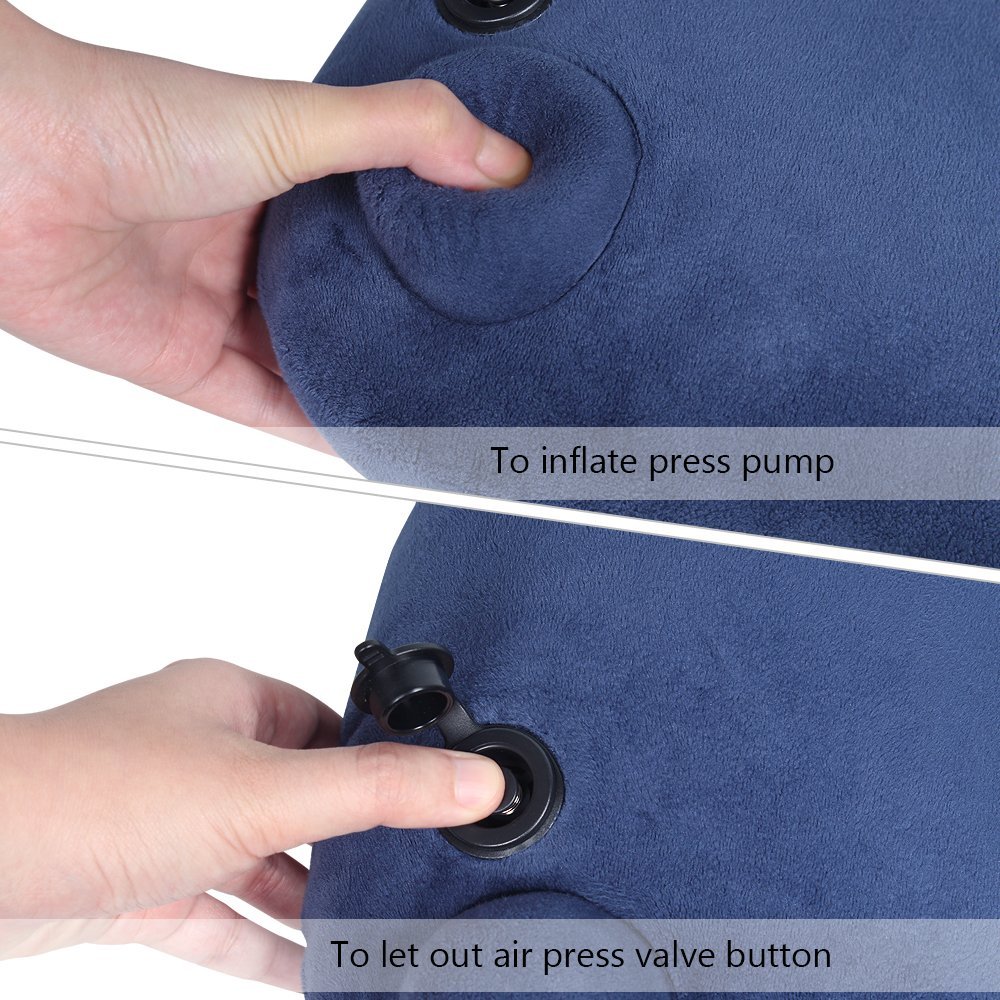 To inflate press pump

To let out air press valve button