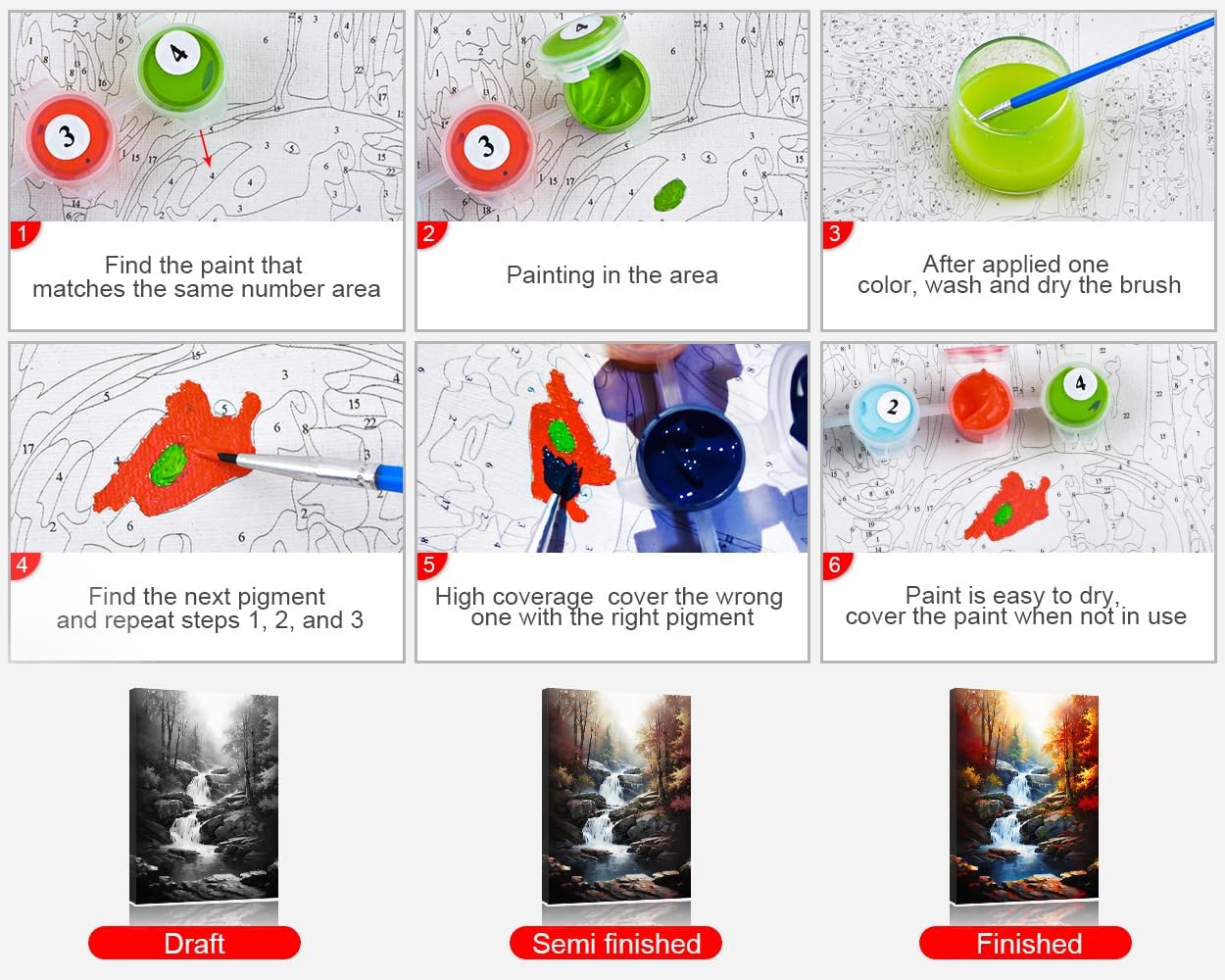 1
Find the paint that matches the same number area

2
Painting in the area

3
After applied one color, wash and dry the brush

4
Find the next pigment and repeat steps 1, 2, and 3

5
High coverage cover the wrong one with the right pigment

6
Paint is easy to dry, cover the paint when not in use

Draft

Semi finished

Finished