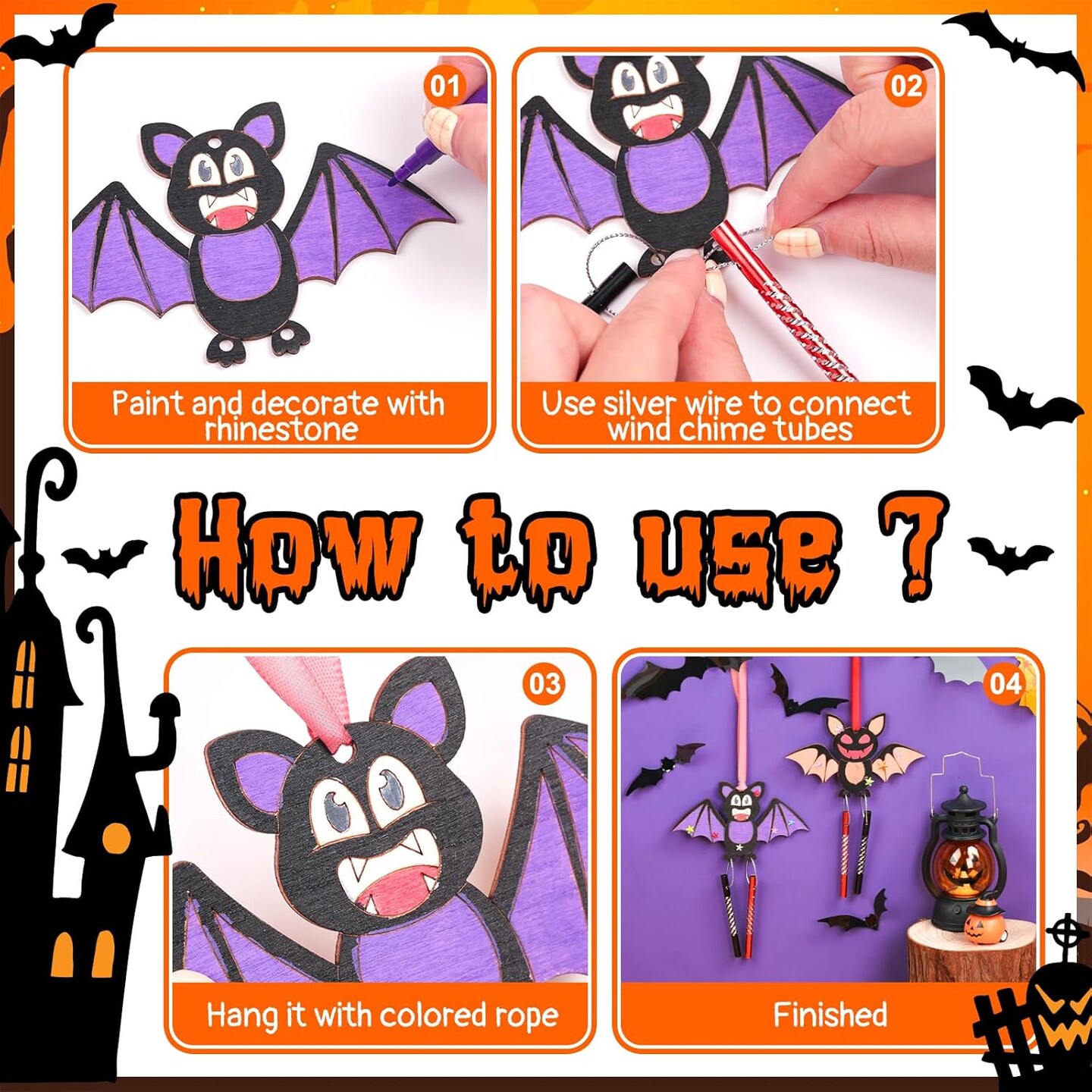 01

Paint and decorate with rhinestone

02

Use silver wire to connect wind chime tubes

How to use ?

03

Hang it with colored rope

04

Finished