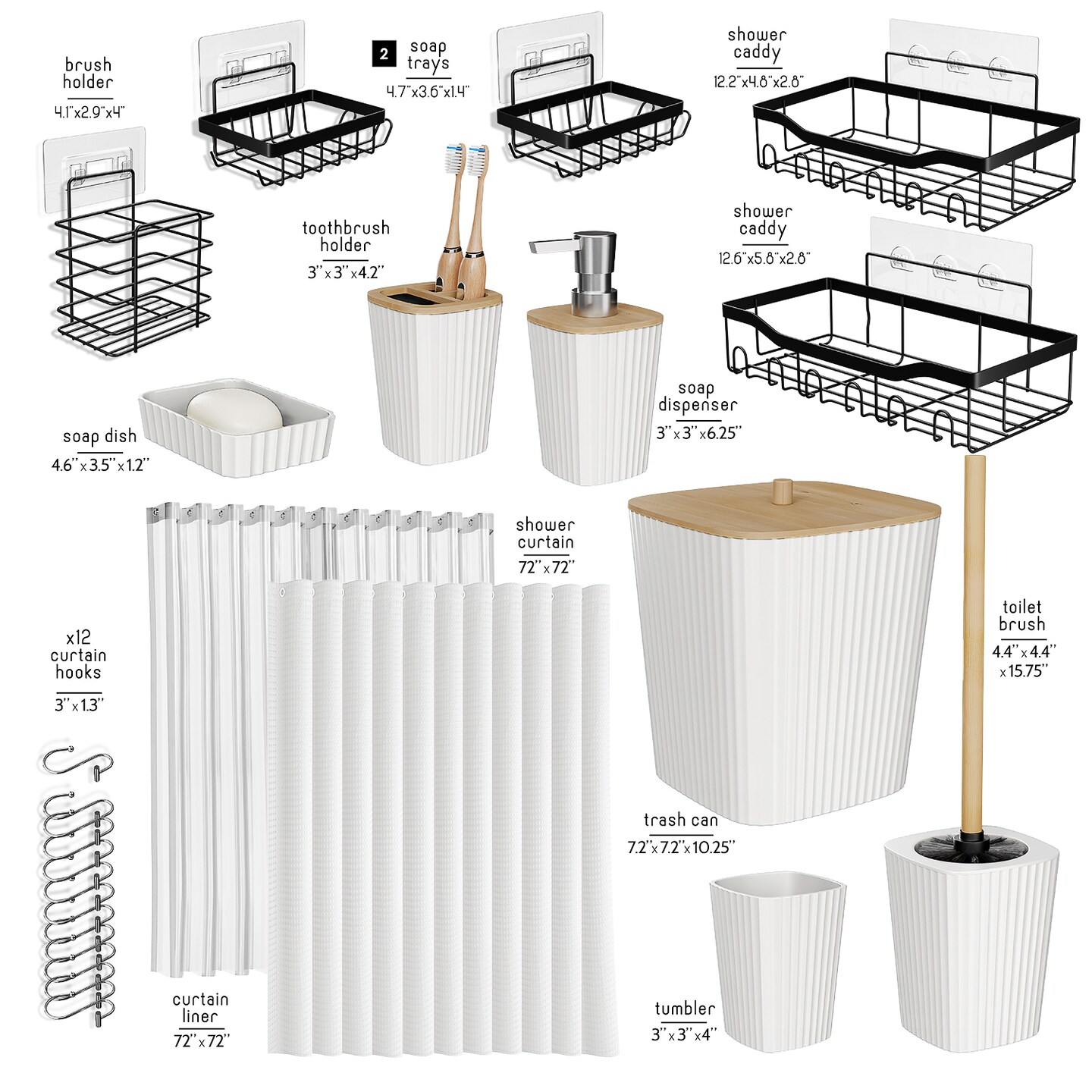 brush holder
4.1"x2.9"x4"

2 soap trays
4.7"x3.6"x1.4"

shower caddy
12.2"x4.8"x2.8"

shower caddy
12.6"x5.8"x2.8"

toothbrush holder
3" x 3" x 4.2"

soap dispenser
3" x 3" x 6.25"

soap dish
4.6" x 3.5" x 1.2"

shower curtain
72" x 72"

x12 curtain hooks
3" x 1.3"

toilet brush
4.4" x 4.4" x 15.75"

trash can
7.2" x 7.2" x 10.25"

curtain liner
72" x 72"

tumbler
3" x 3" x 4"