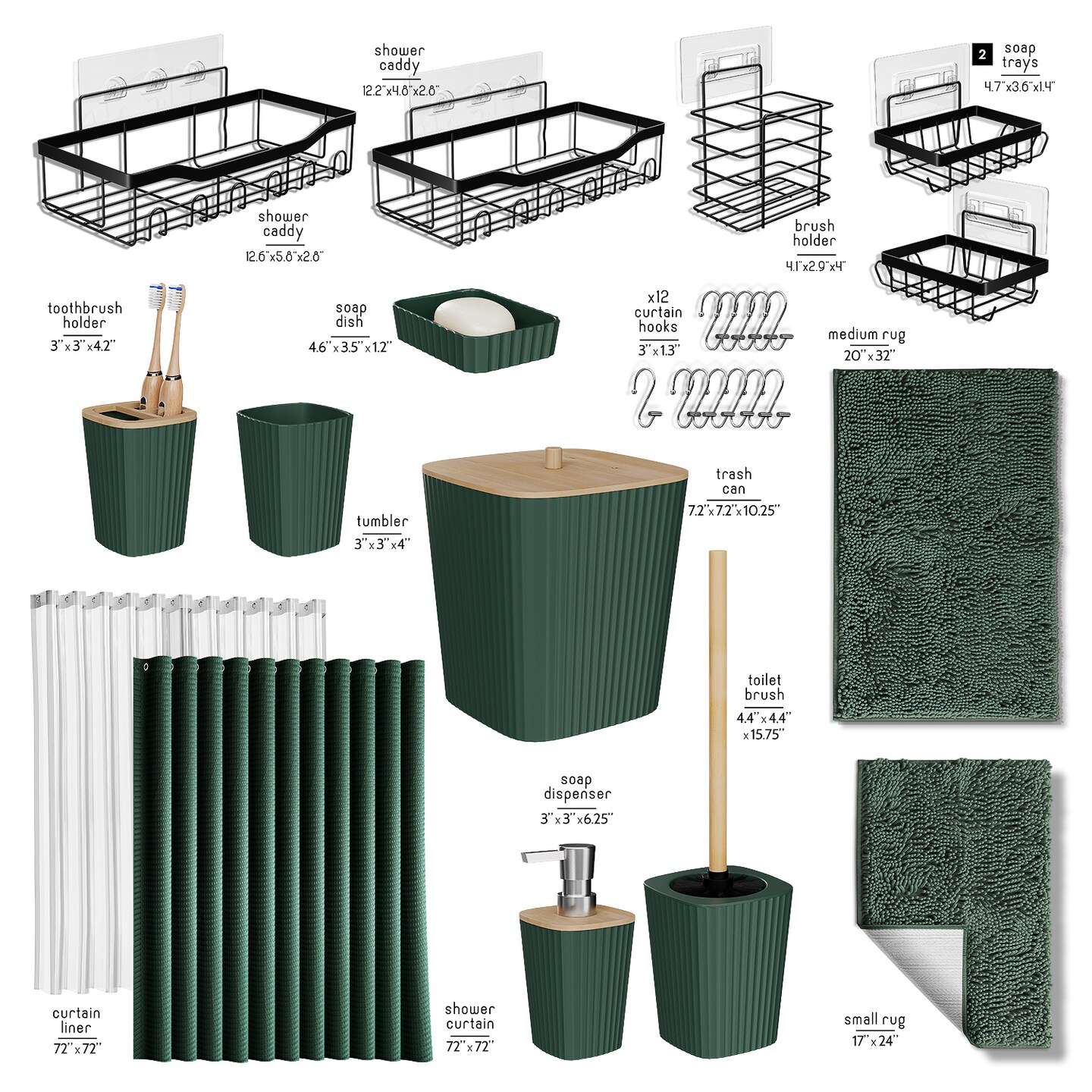 shower caddy
12.2"x4.8"x2.8"

2 soap trays
4.7"x3.6"x1.4"

shower caddy
12.6"x5.8"x2.8"

brush holder
4.1"x2.9"x4"

toothbrush holder
3"x3"x4.2"

soap dish
4.6"x3.5"x1.2"

x12 curtain hooks
3"x1.3"

medium rug
20"x32"

tumbler
3"x3"x4"

trash can
7.2"x7.2"x10.25"

toilet brush
4.4"x4.4"x15.75"

soap dispenser
3"x3"x6.25"

curtain liner
72"x72"

shower curtain
72"x72"

small rug
17"x24"