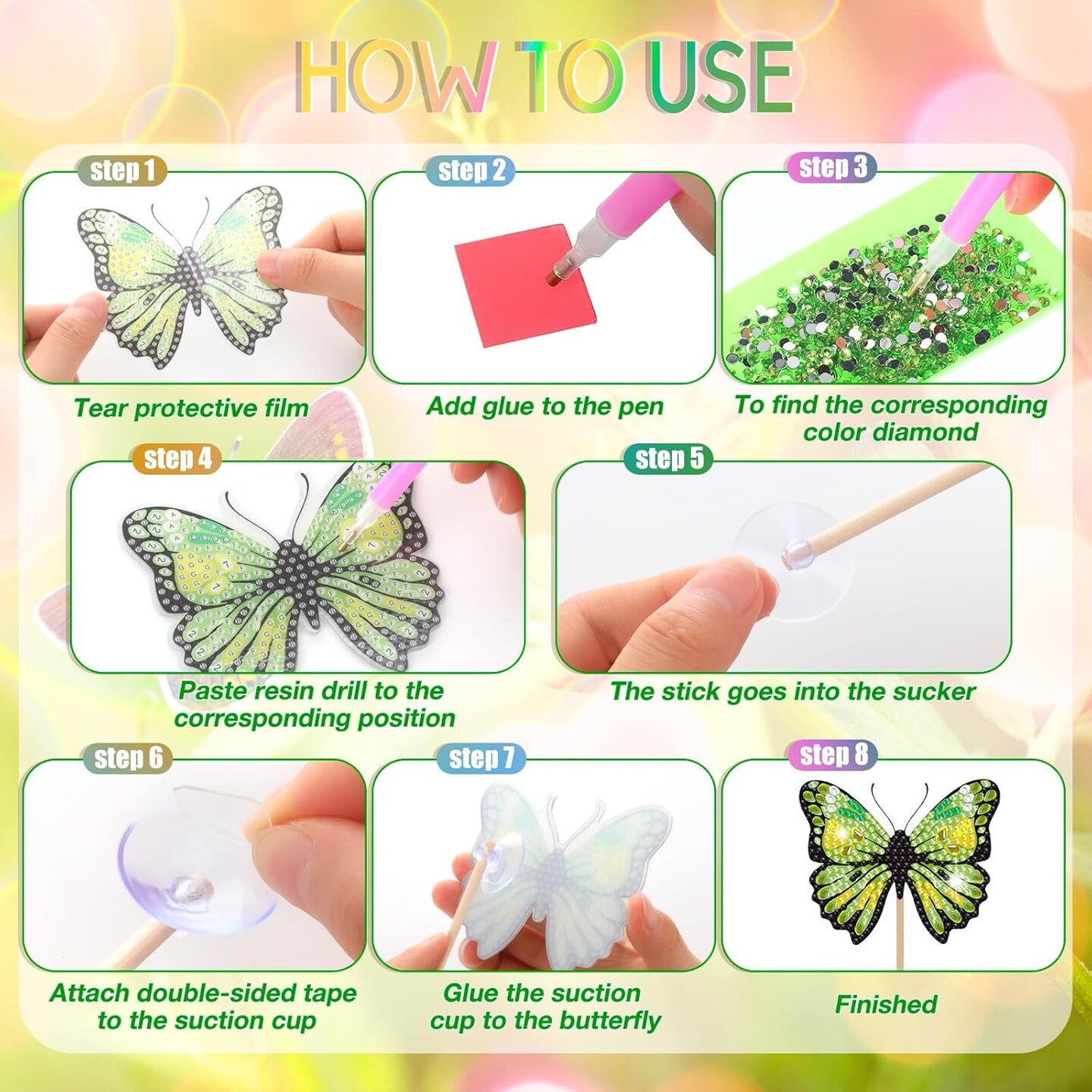 HOW TO USE

step 1

Tear protective film

step 2

Add glue to the pen

step 3

To find the corresponding color diamond

step 4

Paste resin drill to the corresponding position

step 5

The stick goes into the sucker

step 6

Attach double-sided tape to the suction cup

step 7

Glue the suction cup to the butterfly

step 8

Finished