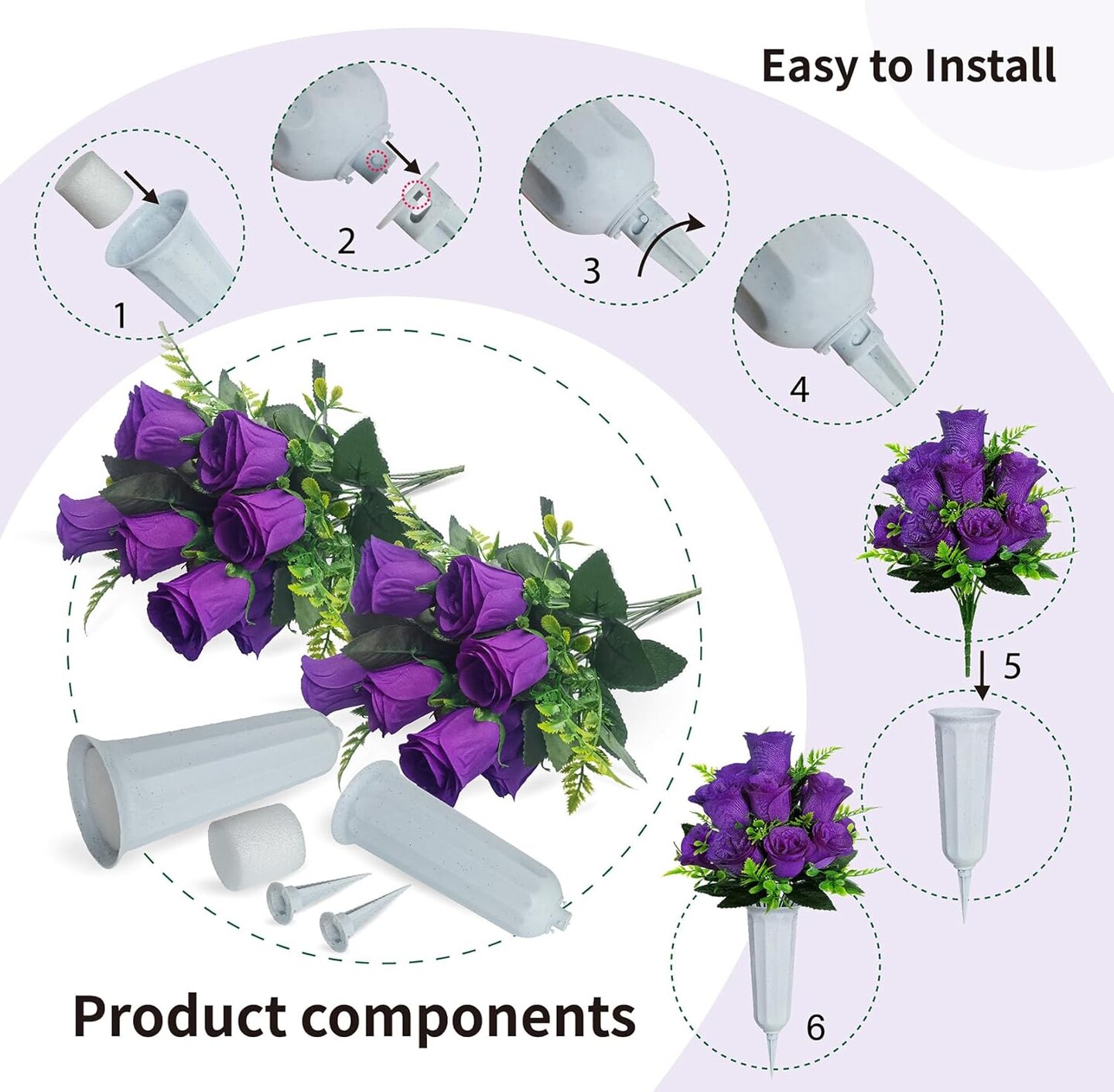 Easy to Install

1

2

3

4

5

6

Product components