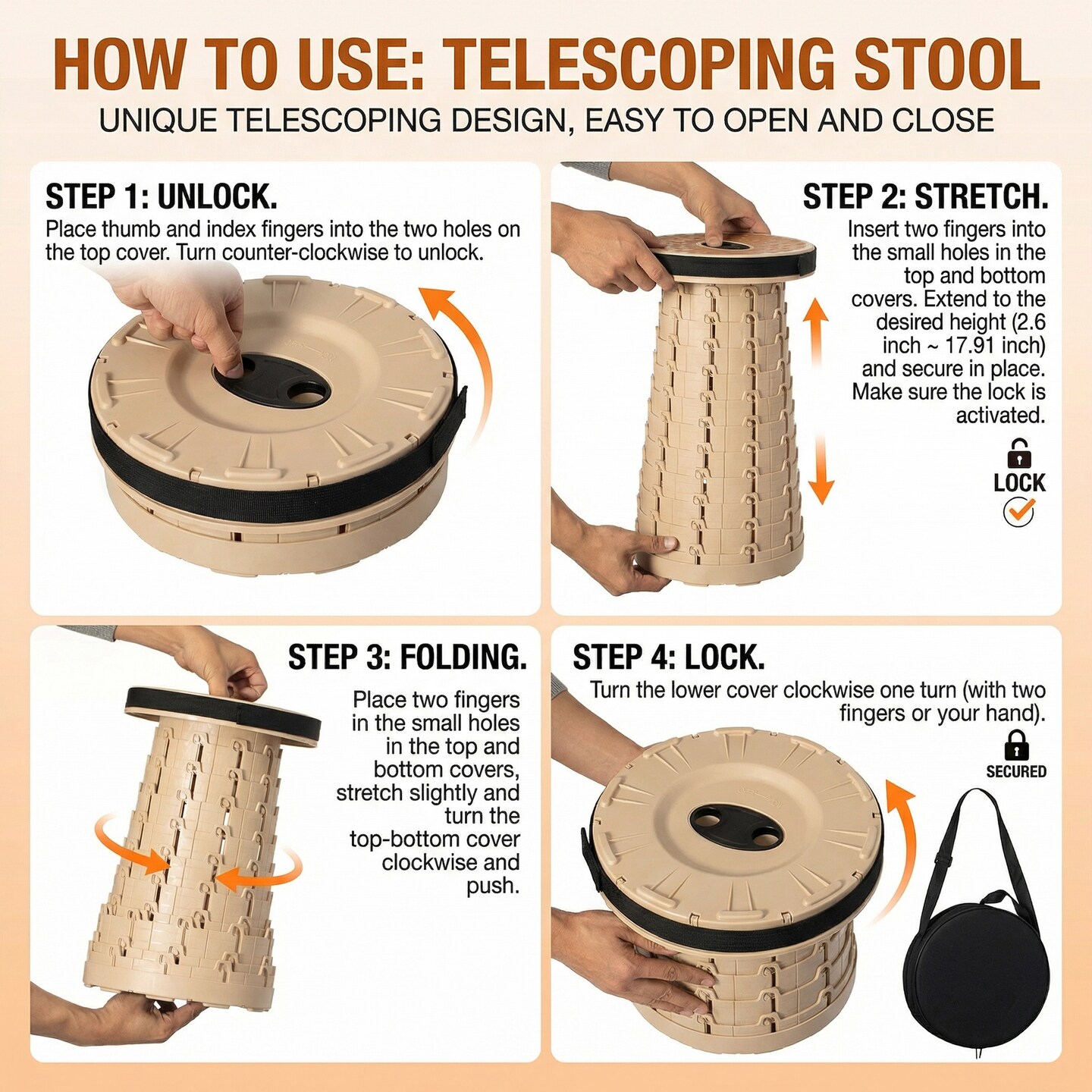 HOW TO USE: TELESCOPING STOOL

UNIQUE TELESCOPING DESIGN, EASY TO OPEN AND CLOSE

STEP 1: UNLOCK.

Place thumb and index fingers into the two holes on the top cover. Turn counter-clockwise to unlock.

STEP 2: STRETCH.

Insert two fingers into the small holes in the top and bottom covers. Extend to the desired height (2.6 inch ~ 17.91 inch) and secure in place. Make sure the lock is activated.

LOCK

STEP 3: FOLDING.

Place two fingers in the small holes in the top and bottom covers, stretch slightly and turn the top-bottom cover clockwise and push.

STEP 4: LOCK.

Turn the lower cover clockwise one turn (with two fingers or your hand).

SECURED