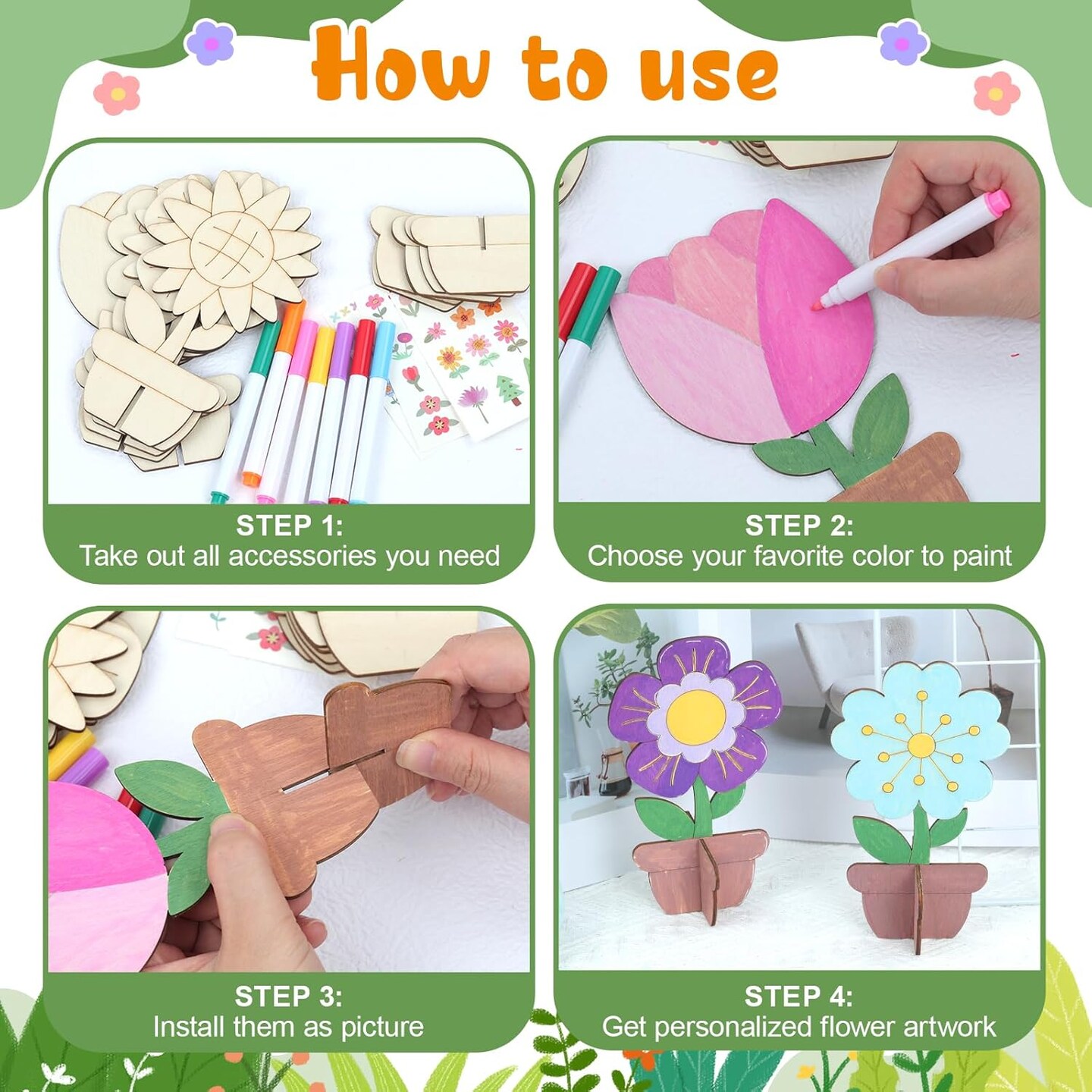 How to use

STEP 1:
Take out all accessories you need

STEP 2:
Choose your favorite color to paint

STEP 3:
Install them as picture

STEP 4:
Get personalized flower artwork