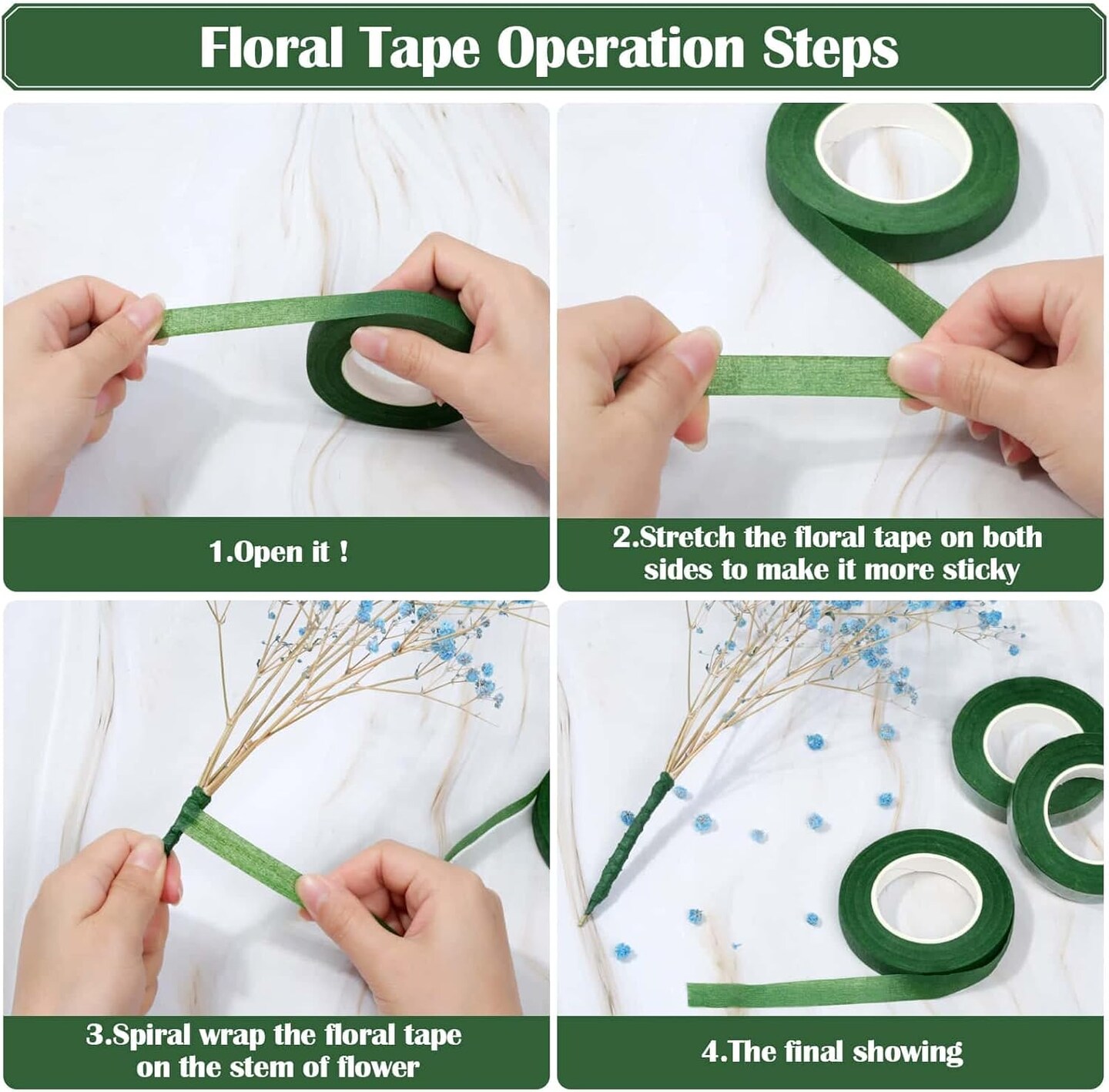 Floral Tape Operation Steps

1.Open it !

2.Stretch the floral tape on both sides to make it more sticky

3.Spiral wrap the floral tape on the stem of flower

4.The final showing