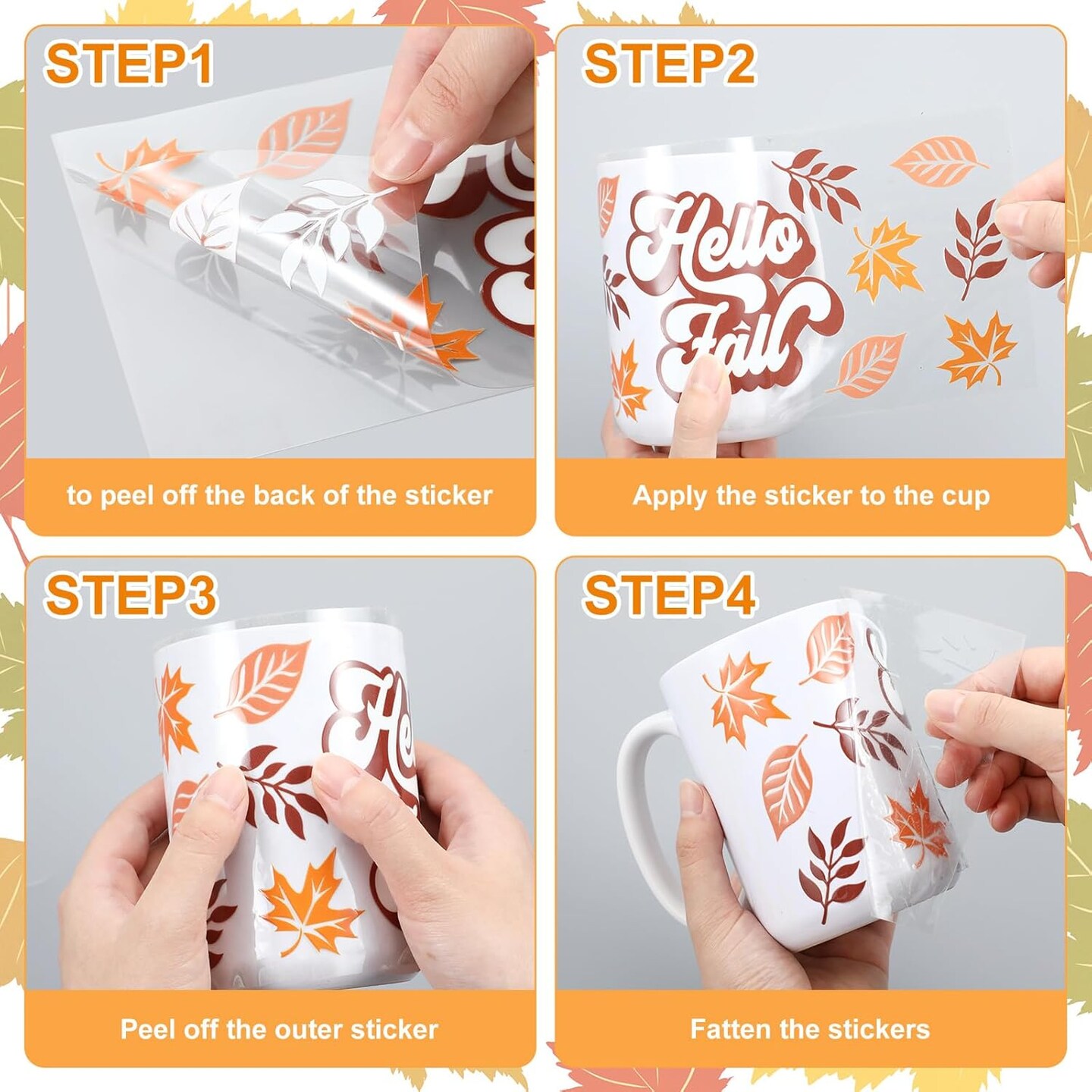 STEP1

to peel off the back of the sticker

STEP2

Hello Fall

Apply the sticker to the cup

STEP3

Peel off the outer sticker

STEP4

Fatten the stickers