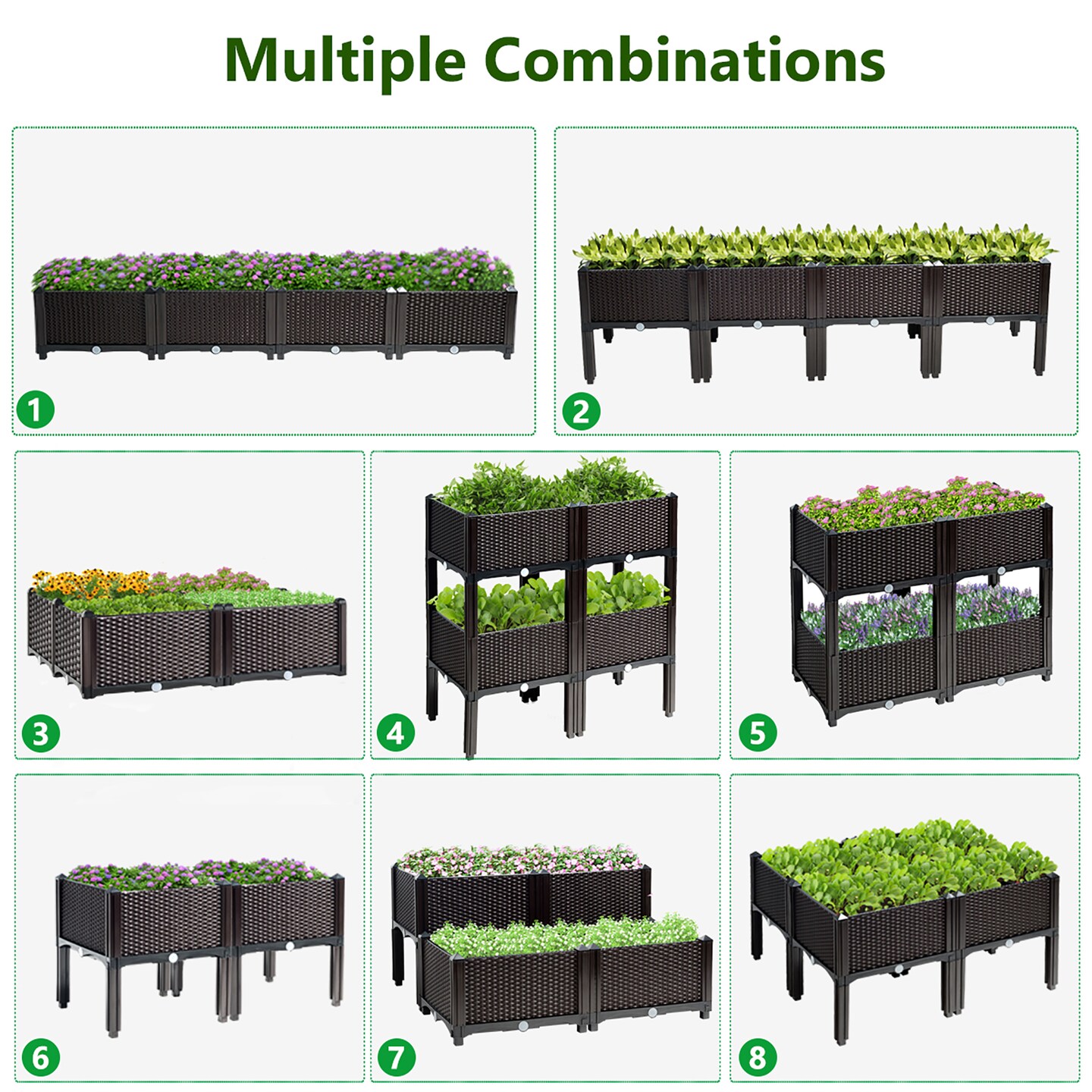 Multiple Combinations

1

2

3

4

5

6

7

8