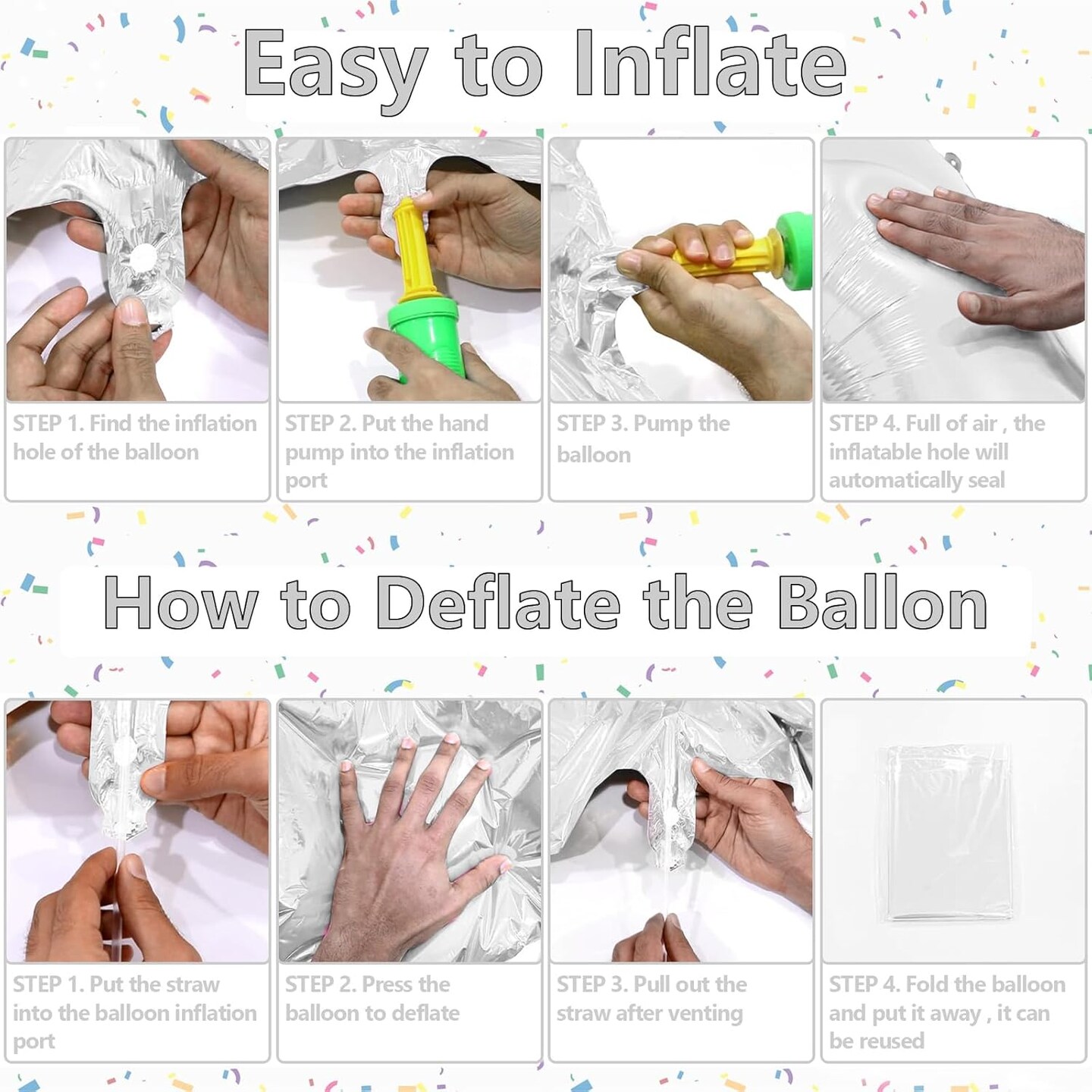 Easy to Inflate

STEP 1. Find the inflation hole of the balloon

STEP 2. Put the hand pump into the inflation port

STEP 3. Pump the balloon

STEP 4. Full of air , the inflatable hole will automatically seal

How to Deflate the Ballon

STEP 1. Put the straw into the balloon inflation port

STEP 2. Press the balloon to deflate

STEP 3. Pull out the straw after venting

STEP 4. Fold the balloon and put it away , it can be reused