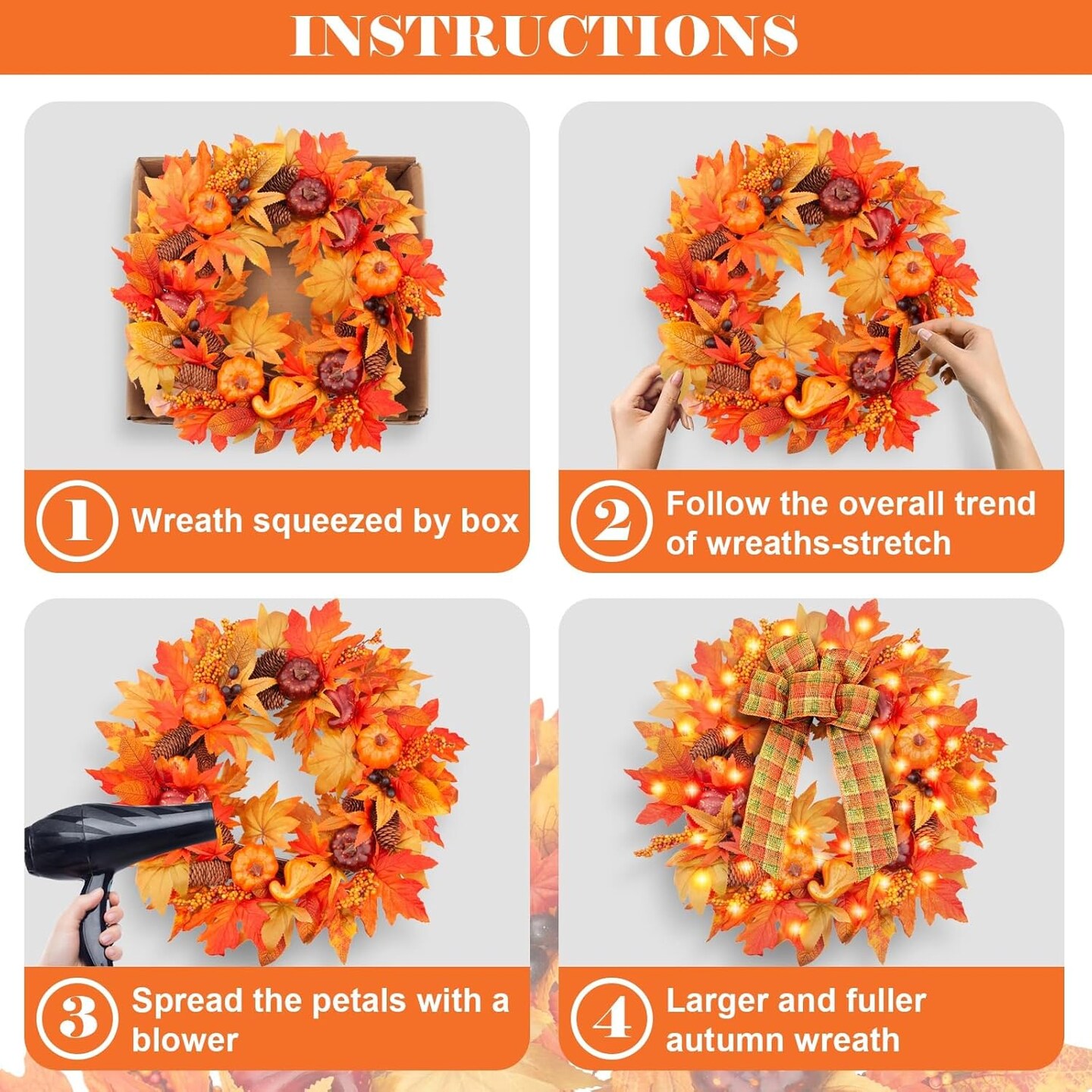 INSTRUCTIONS

1 Wreath squeezed by box

2 Follow the overall trend of wreaths-stretch

3 Spread the petals with a blower

4 Larger and fuller autumn wreath