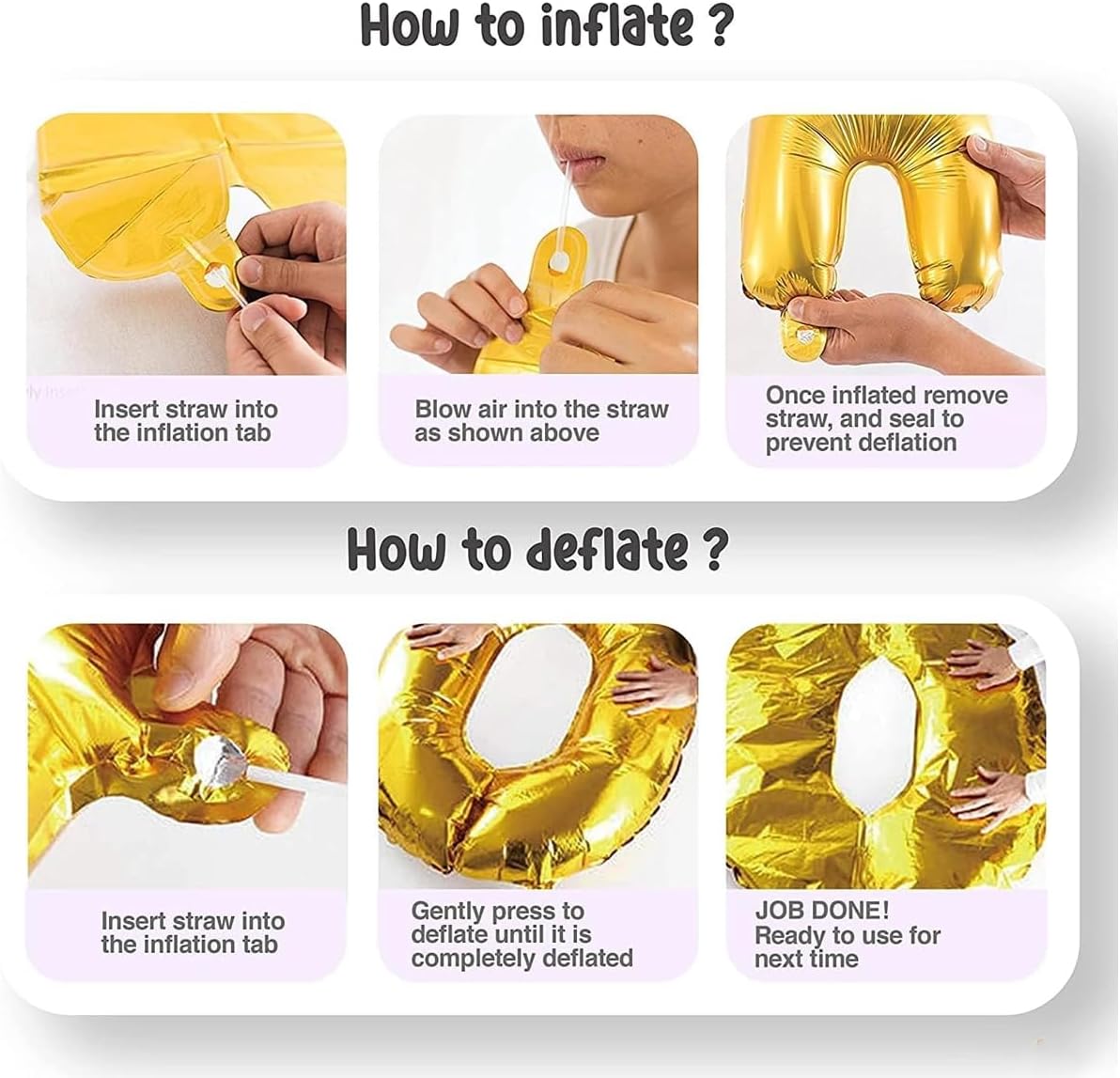 How to inflate ?

Insert straw into the inflation tab

Blow air into the straw as shown above

Once inflated remove straw, and seal to prevent deflation

How to deflate ?

Insert straw into the inflation tab

Gently press to deflate until it is completely deflated

JOB DONE! Ready to use for next time