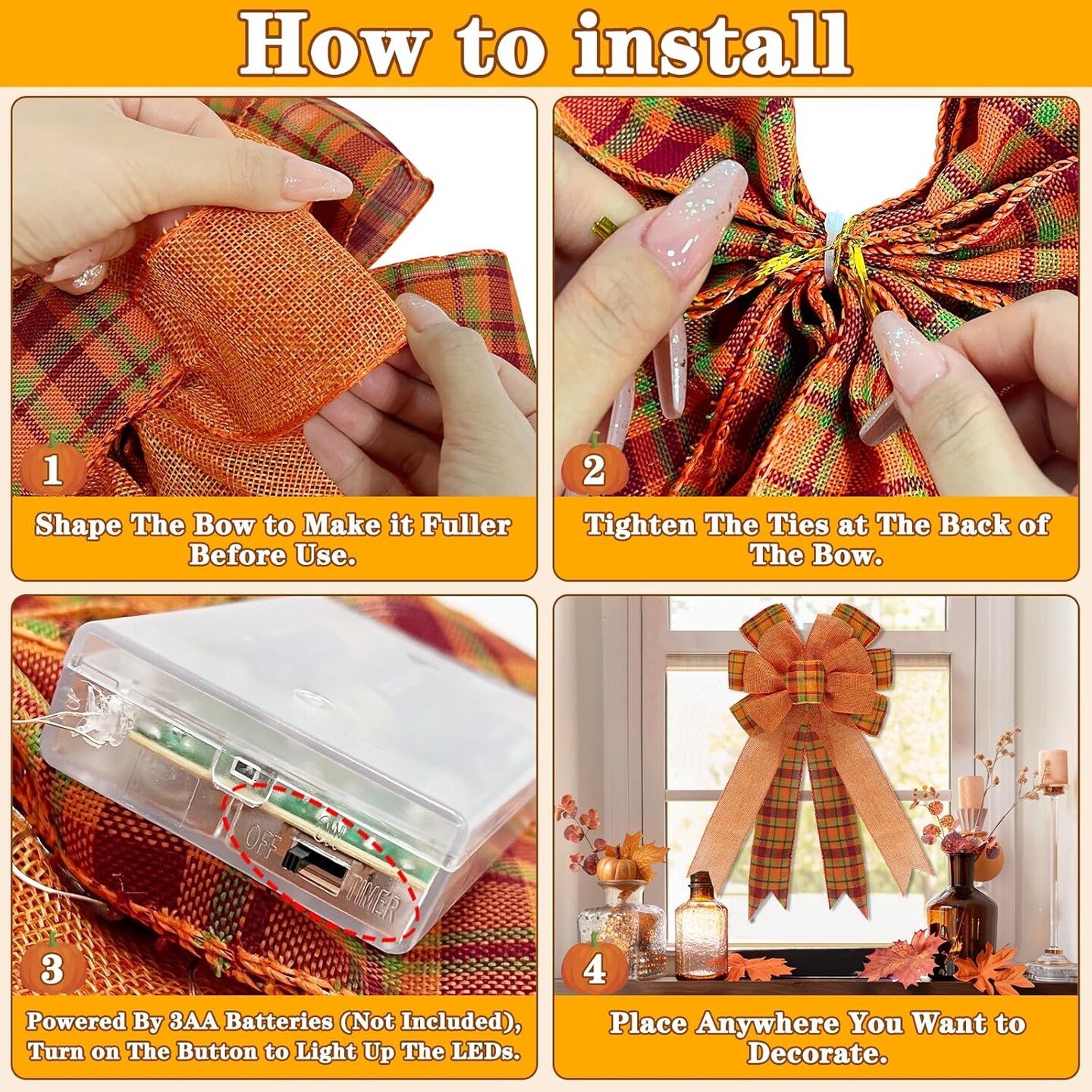 How to install

1
Shape The Bow to Make it Fuller Before Use.

2
Tighten The Ties at The Back of The Bow.

OFF ON TIMER

3
Powered By 3AA Batteries (Not Included), Turn on The Button to Light Up The LEDs.

4
Place Anywhere You Want to Decorate.