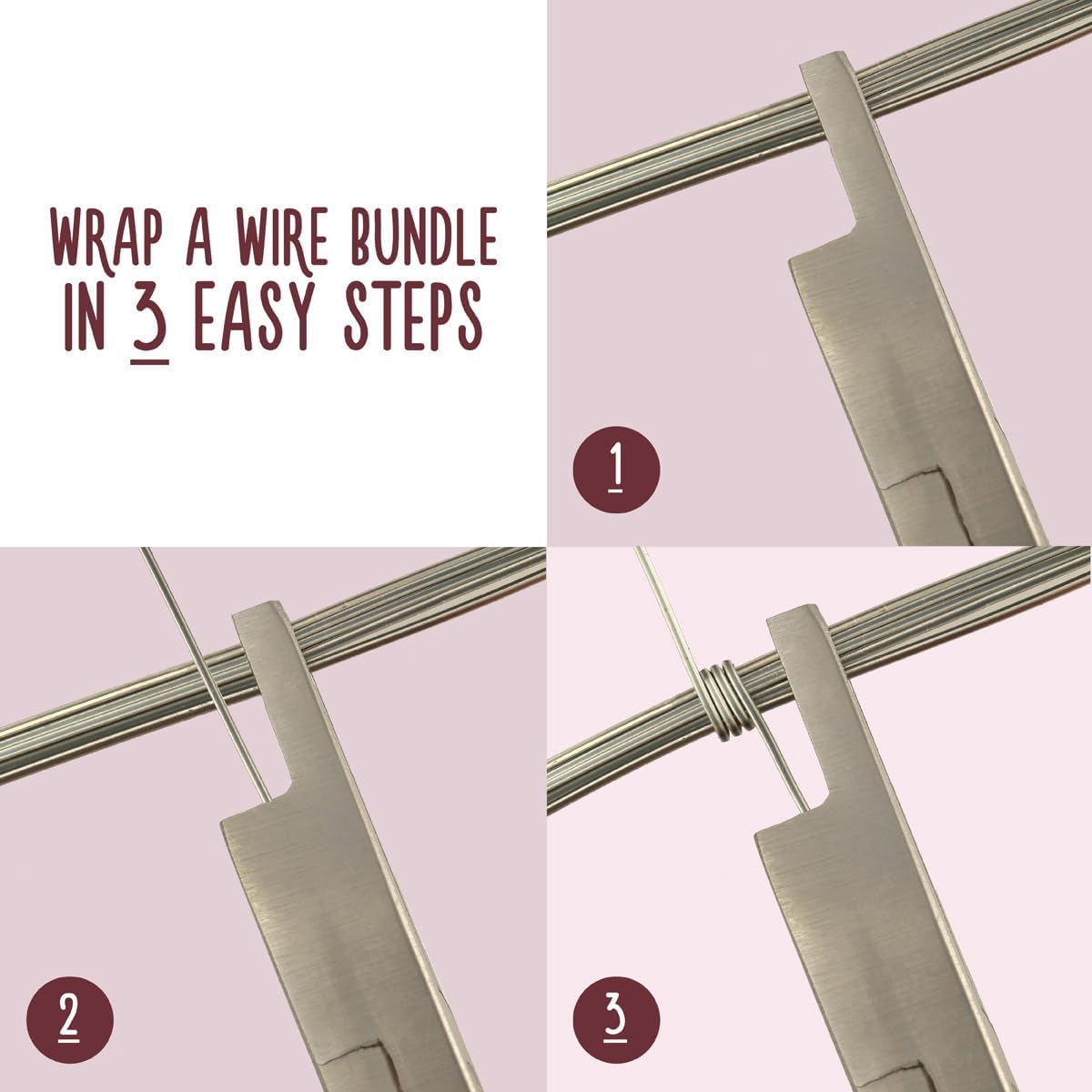 WRAP A WIRE BUNDLE IN 3 EASY STEPS

1

2

3