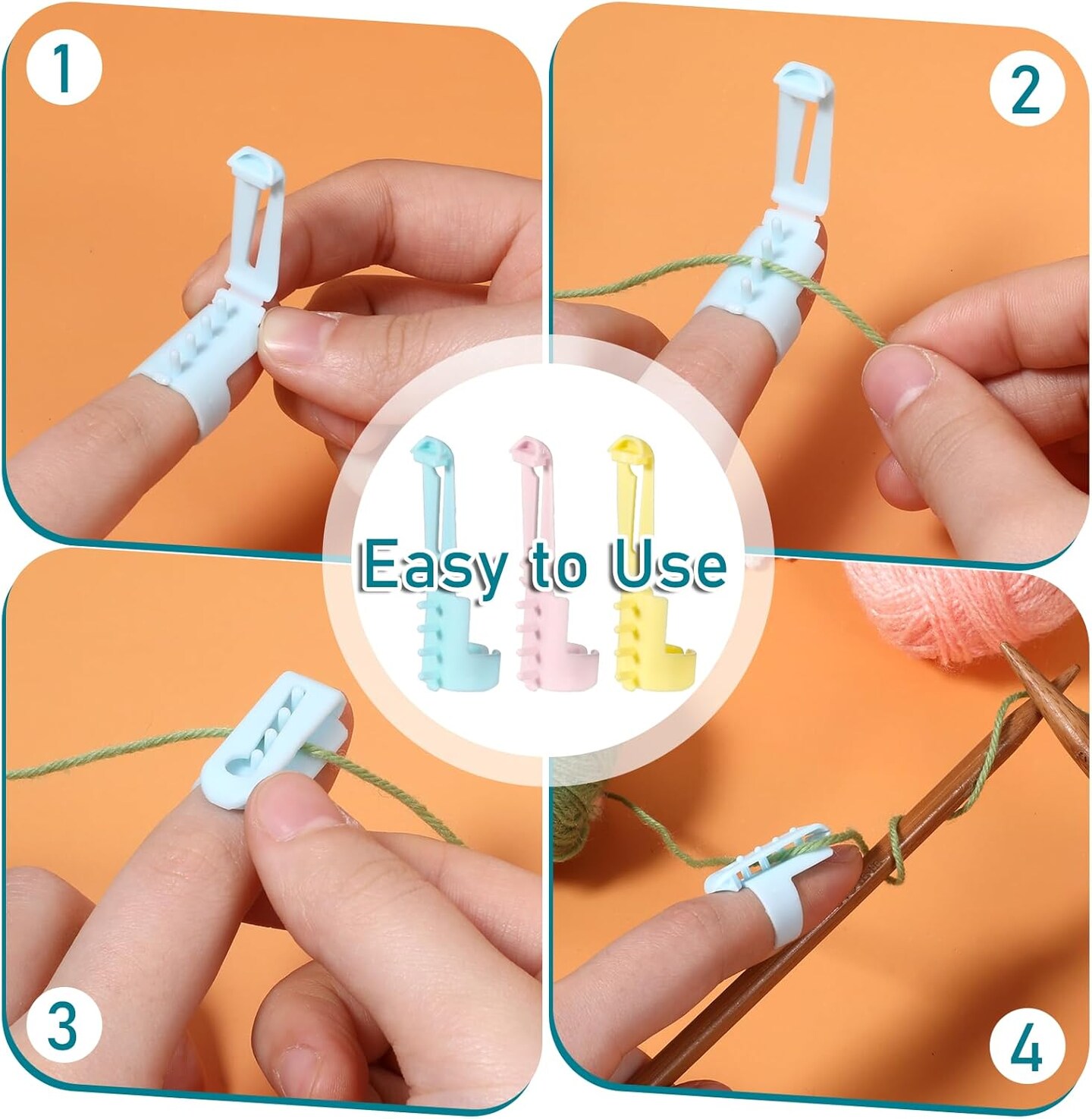 1

2

Easy to Use

3

4