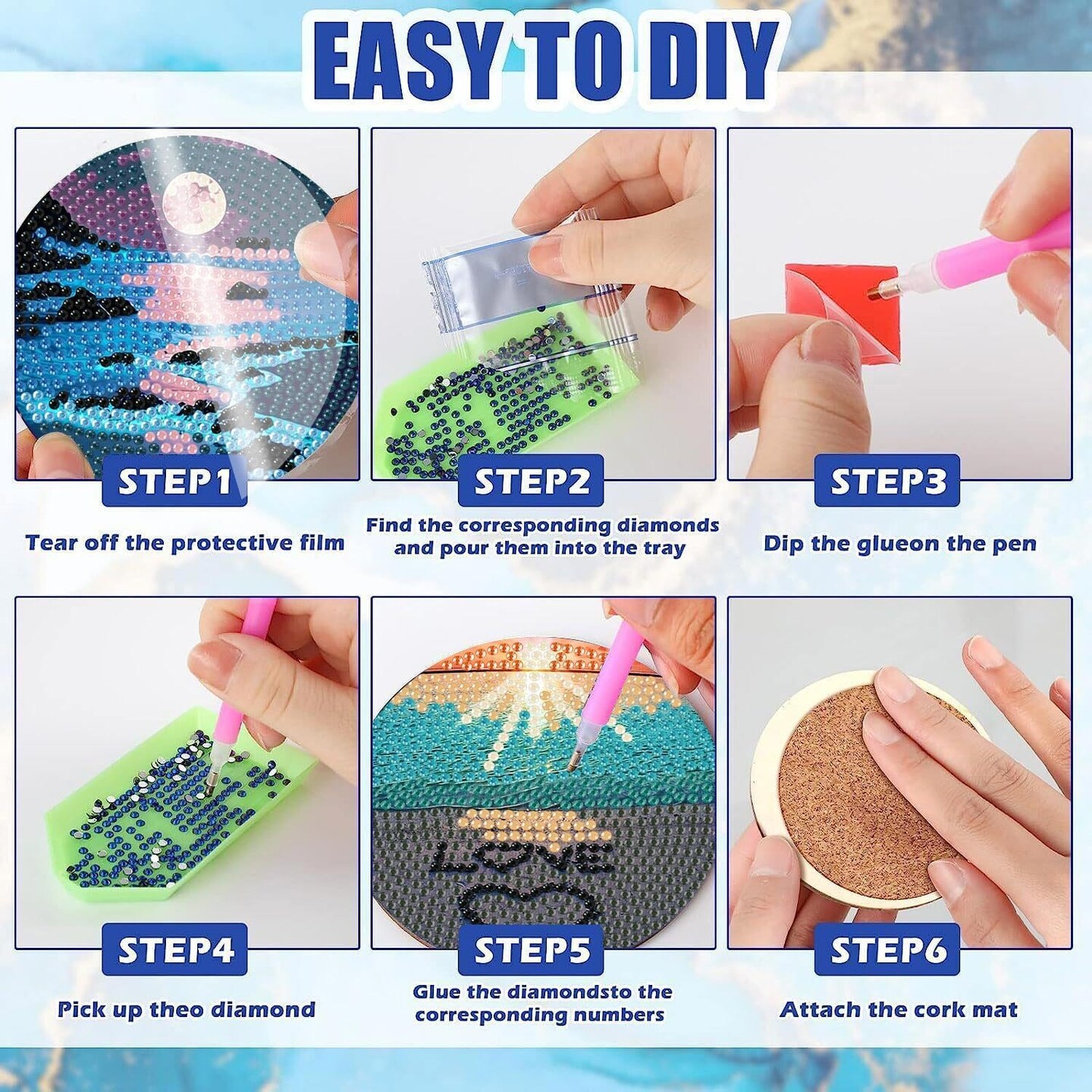 EASY TO DIY

STEP1

Tear off the protective film

STEP2

Find the corresponding diamonds and pour them into the tray

STEP3

Dip the glueon the pen

STEP4

Pick up theo diamond

LOVE

STEP5

Glue the diamondsto the corresponding numbers

STEP6

Attach the cork mat