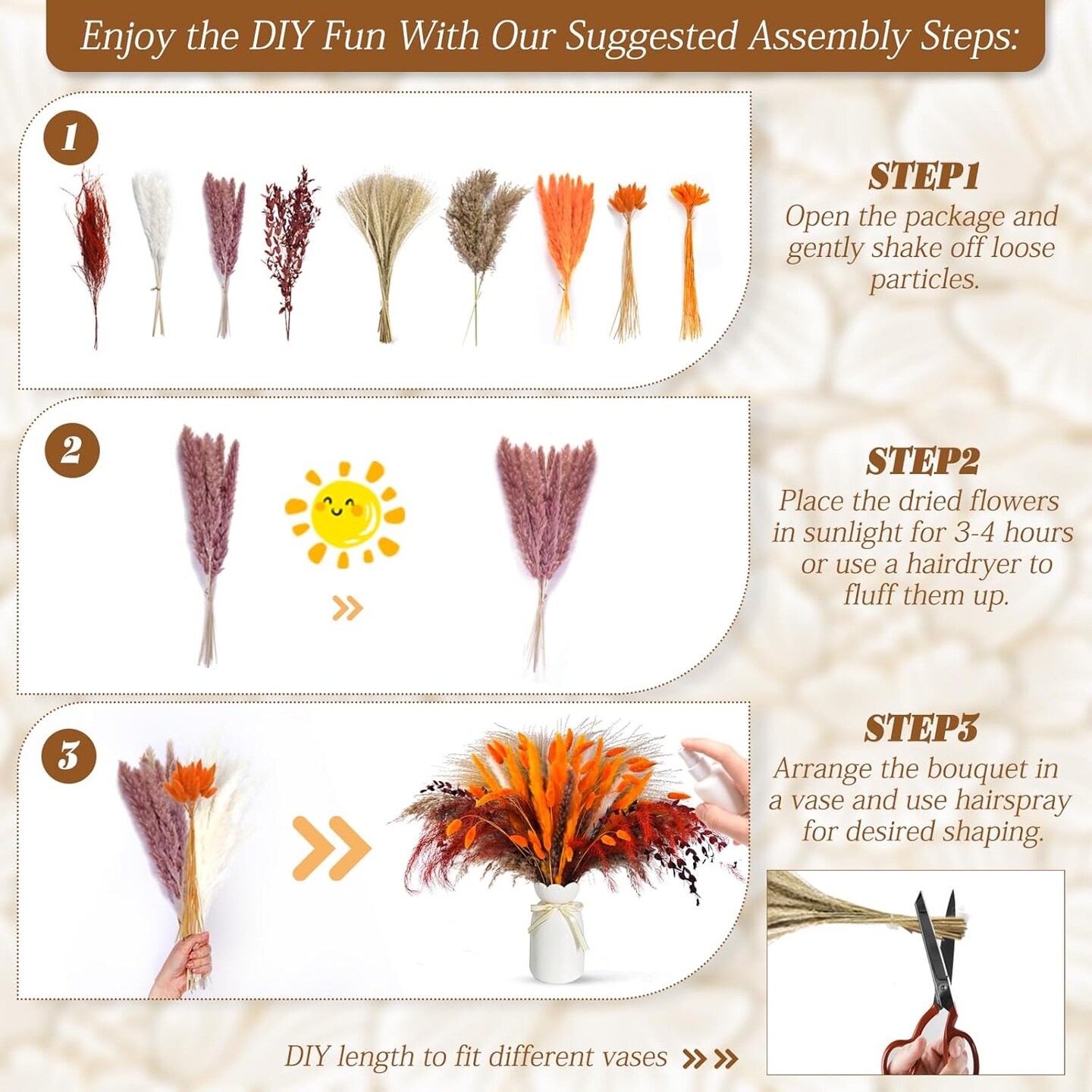 Enjoy the DIY Fun With Our Suggested Assembly Steps:

1

STEP1
Open the package and gently shake off loose particles.

2

STEP2
Place the dried flowers in sunlight for 3-4 hours or use a hairdryer to fluff them up.

3

STEP3
Arrange the bouquet in a vase and use hairspray for desired shaping.

DIY length to fit different vases