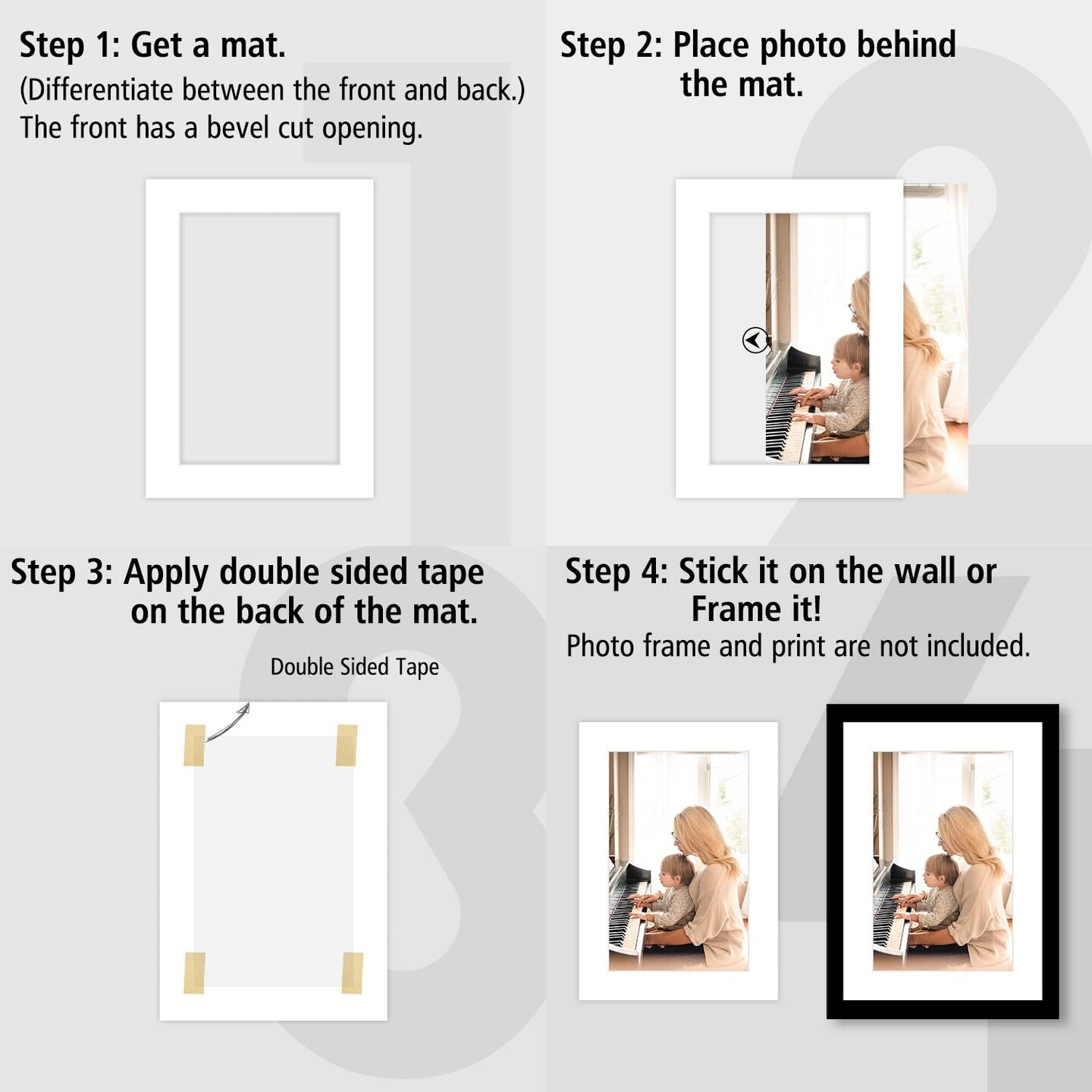 Step 1: Get a mat.
(Differentiate between the front and back.)
The front has a bevel cut opening.

Step 2: Place photo behind the mat.

Step 3: Apply double sided tape on the back of the mat.

Double Sided Tape

Step 4: Stick it on the wall or Frame it!
Photo frame and print are not included.