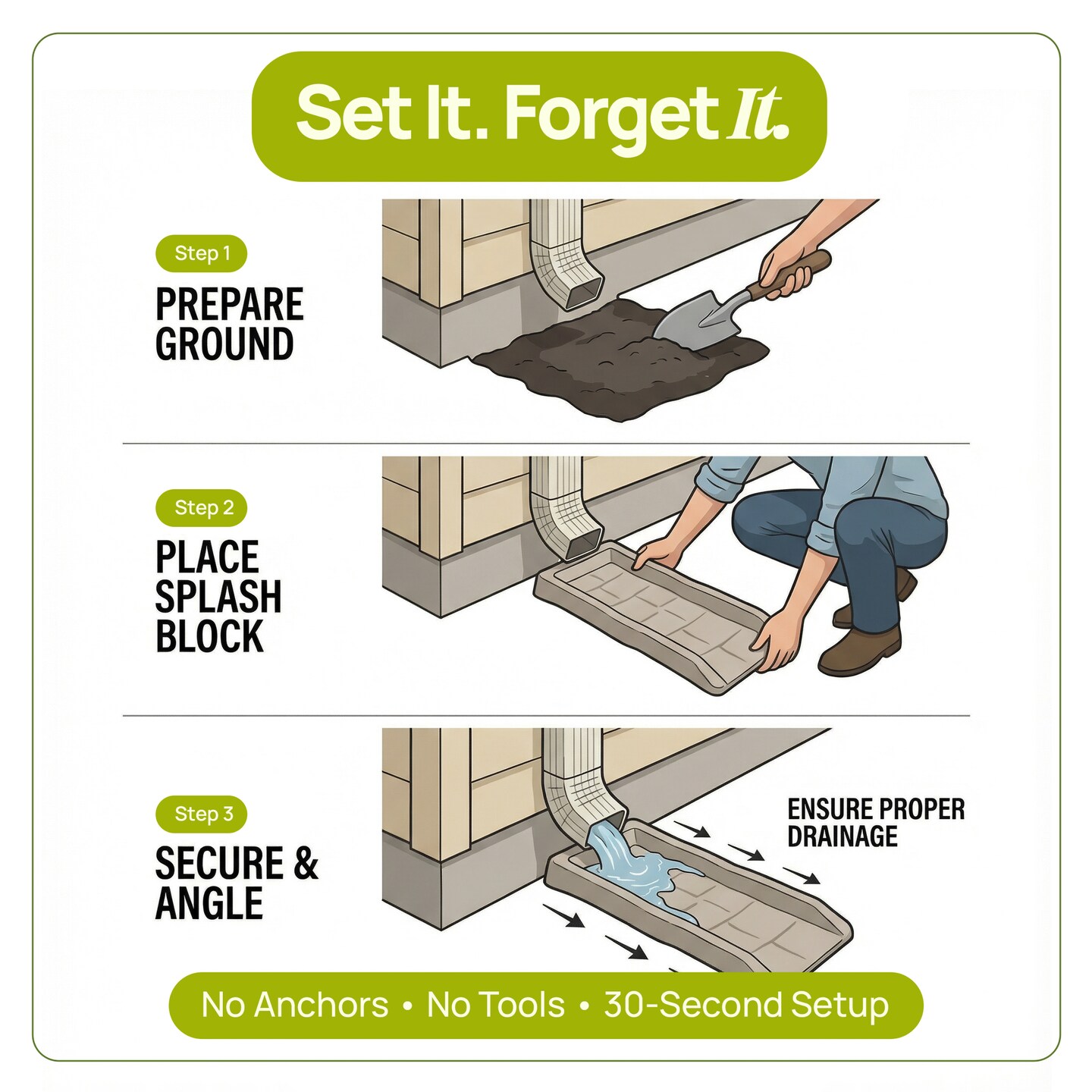 Set It. Forget It.

Step 1
PREPARE GROUND

Step 2
PLACE SPLASH BLOCK

Step 3
SECURE & ANGLE

ENSURE PROPER DRAINAGE

No Anchors • No Tools • 30-Second Setup