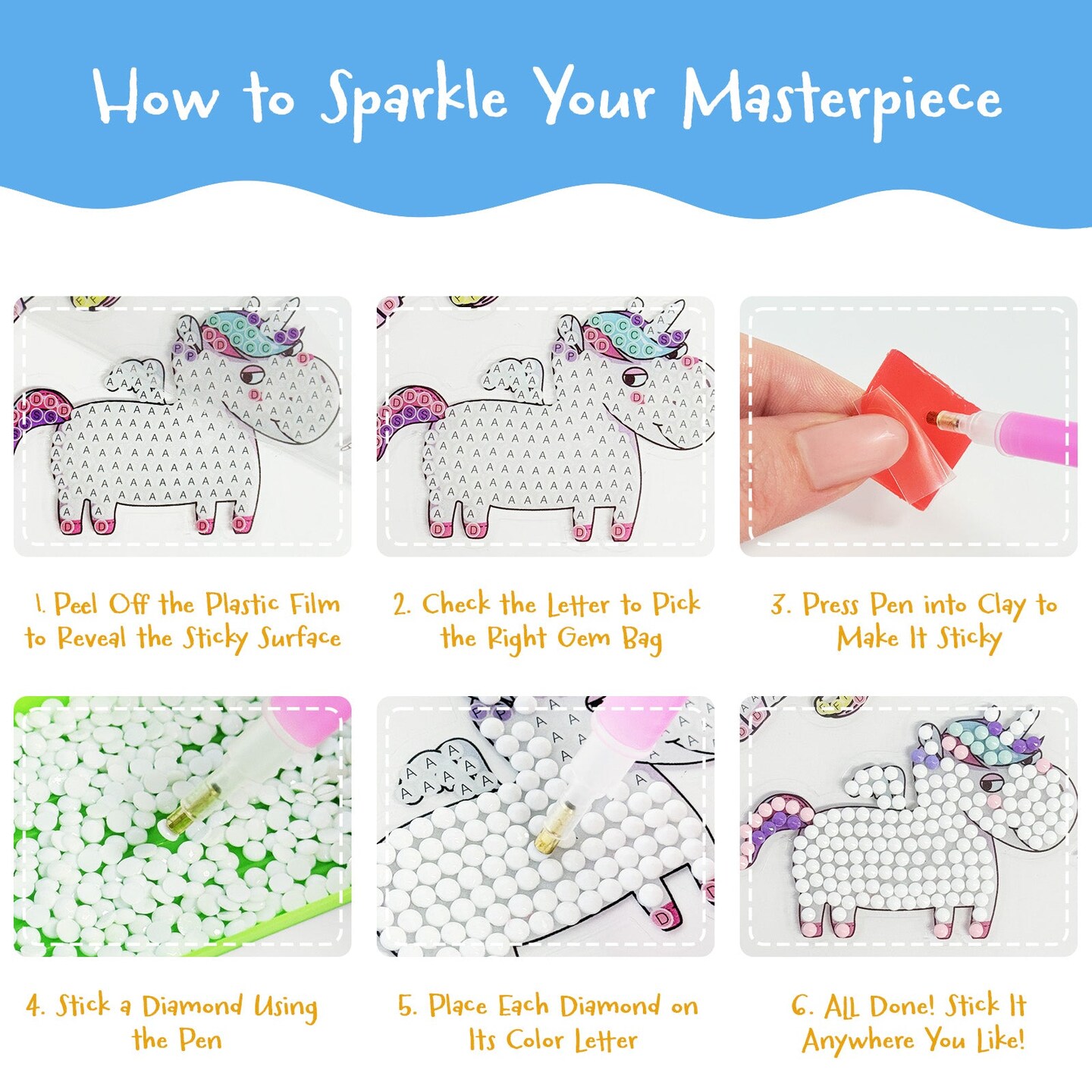 How to Sparkle Your Masterpiece

1. Peel Off the Plastic Film to Reveal the Sticky Surface

2. Check the Letter to Pick the Right Gem Bag

3. Press Pen into Clay to Make It Sticky

4. Stick a Diamond Using the Pen

5. Place Each Diamond on Its Color Letter

6. All Done! Stick It Anywhere You Like!