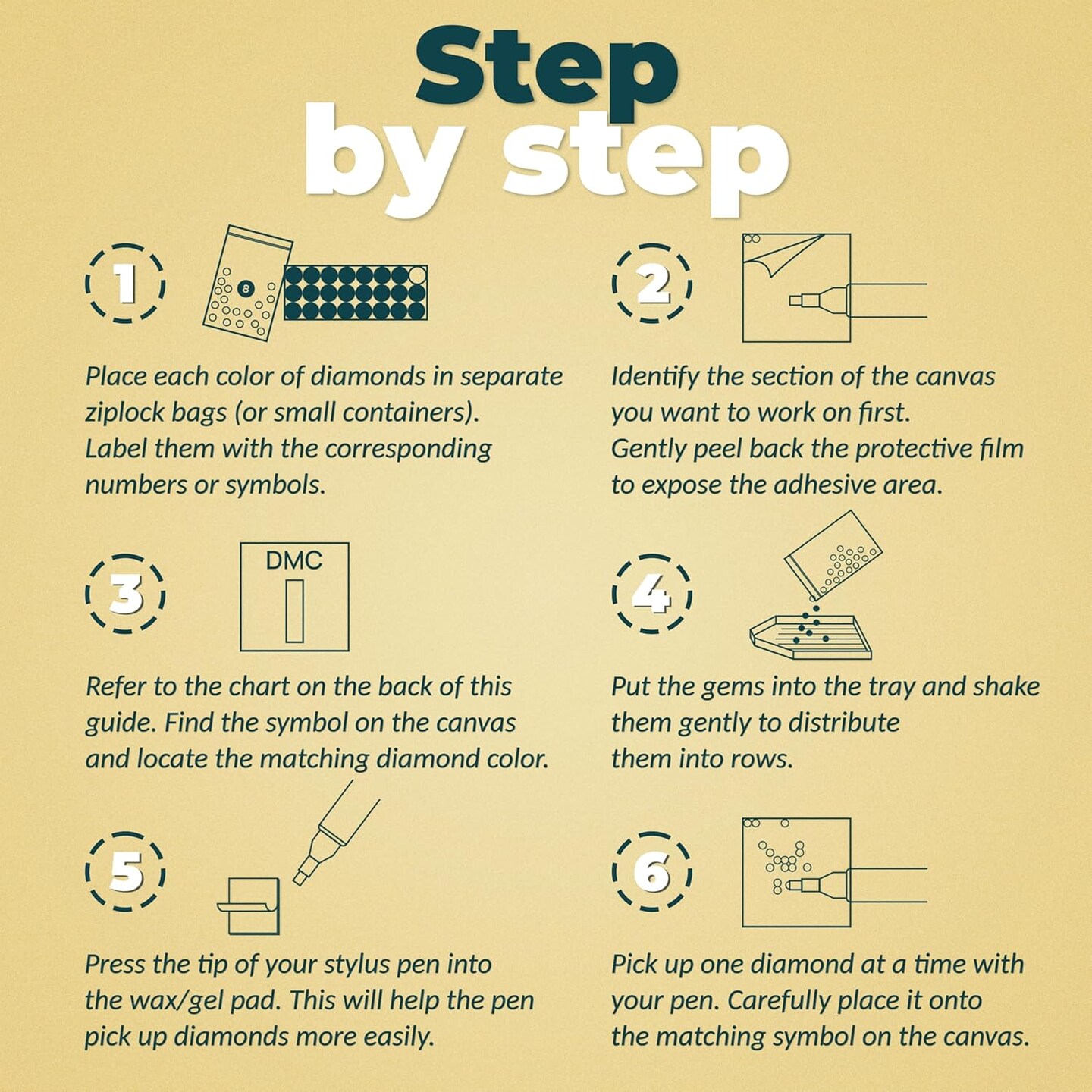 Step
by step

1

8

Place each color of diamonds in separate ziplock bags (or small containers). Label them with the corresponding numbers or symbols.

2

Identify the section of the canvas you want to work on first. Gently peel back the protective film to expose the adhesive area.

3

DMC

Refer to the chart on the back of this guide. Find the symbol on the canvas and locate the matching diamond color.

4

Put the gems into the tray and shake them gently to distribute them into rows.

5

Press the tip of your stylus pen into the wax/gel pad. This will help the pen pick up diamonds more easily.

6

Pick up one diamond at a time with your pen. Carefully place it onto the matching symbol on the canvas.