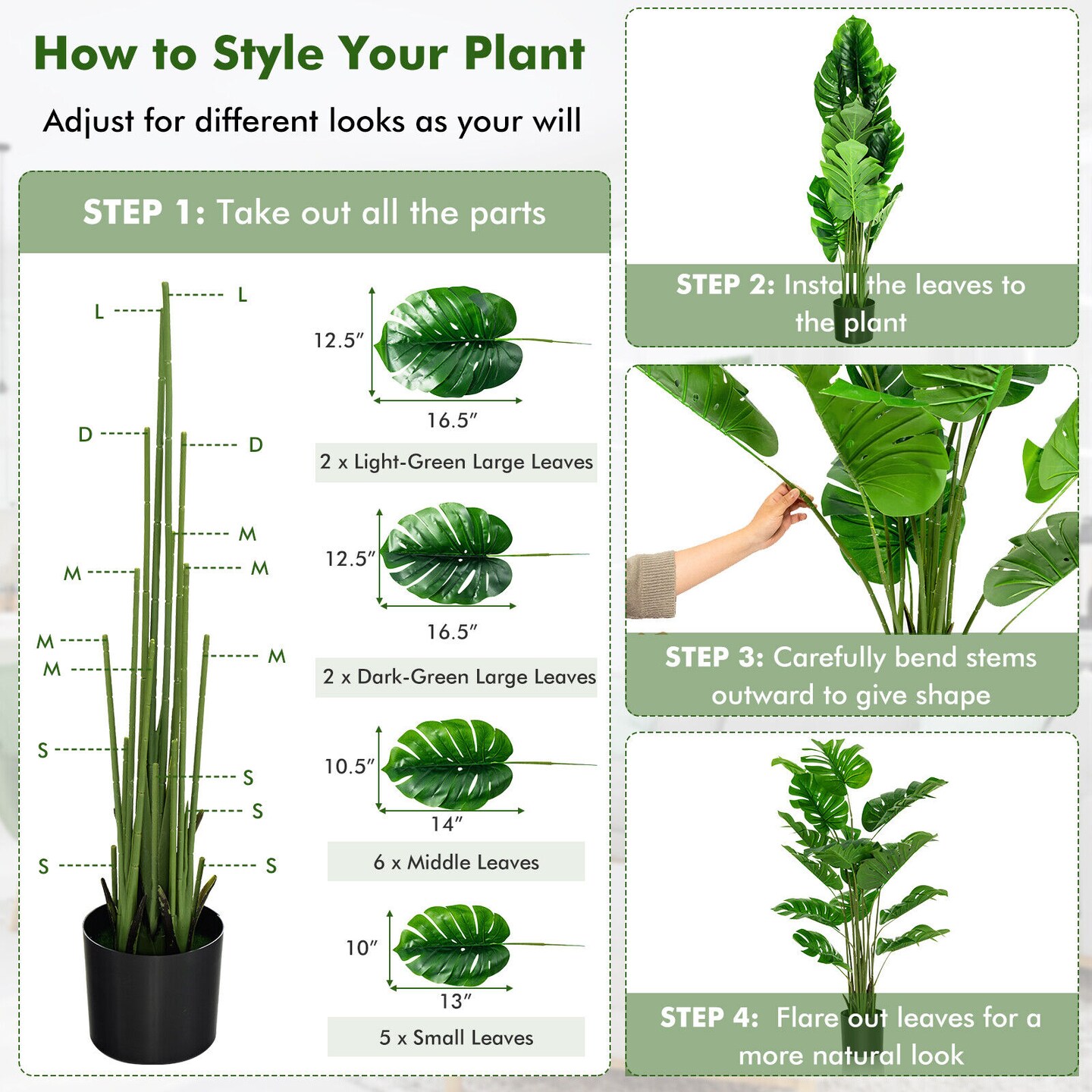 How to Style Your Plant

Adjust for different looks as your will

STEP 1: Take out all the parts

L
L
D
D
M
M
M
M
M
M
S
S
S
S
S

12.5″
16.5″
2 x Light-Green Large Leaves

12.5″
16.5″
2 x Dark-Green Large Leaves

10.5″
14″
6 x Middle Leaves

10″
13″
5 x Small Leaves

STEP 2: Install the leaves to the plant

STEP 3: Carefully bend stems outward to give shape

STEP 4: Flare out leaves for a more natural look