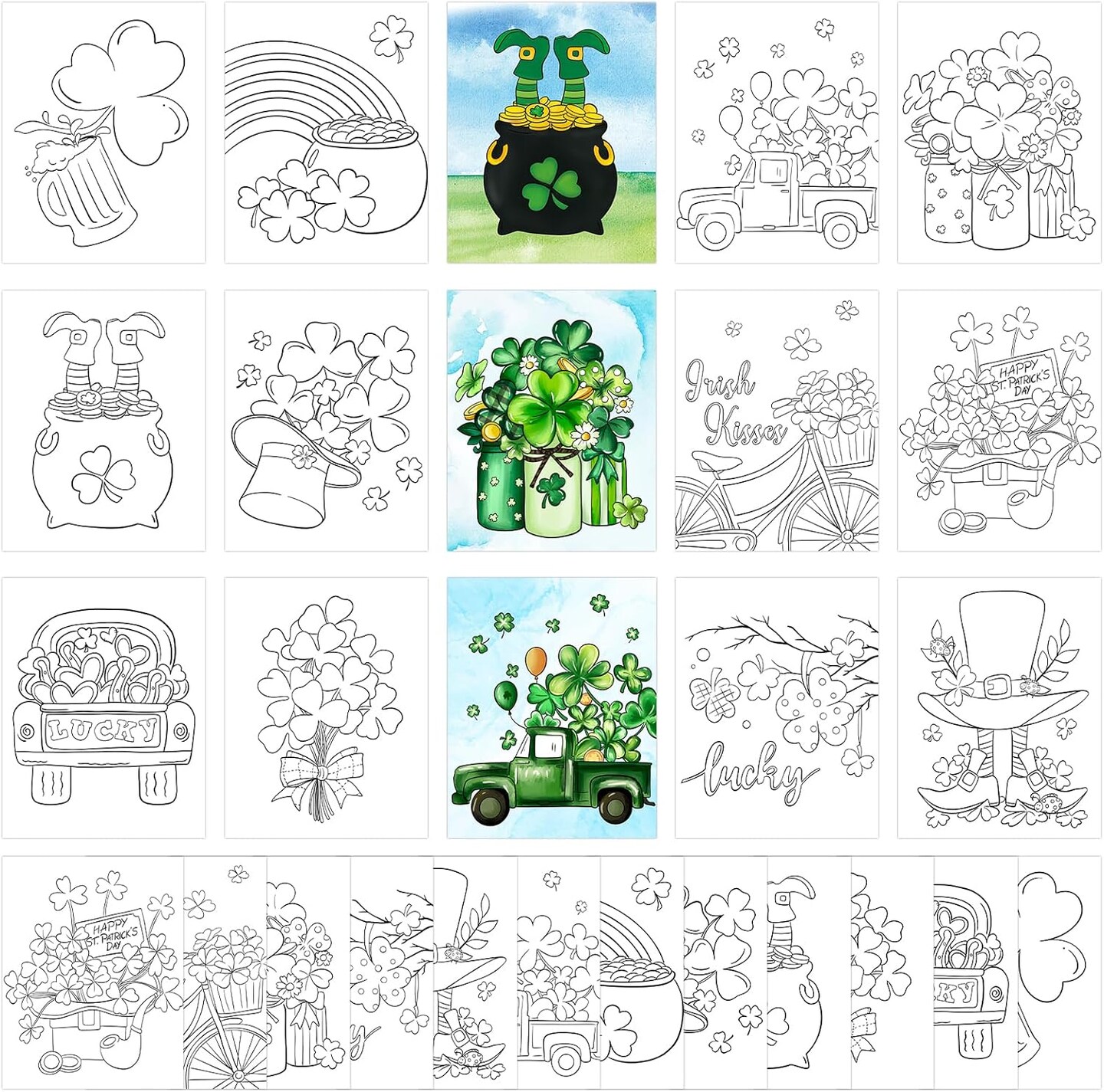 Irish Kisses

HAPPY ST. PATRICK'S DAY

LUCKY

lucky

HAPPY ST. PATRICK'S DAY

KY