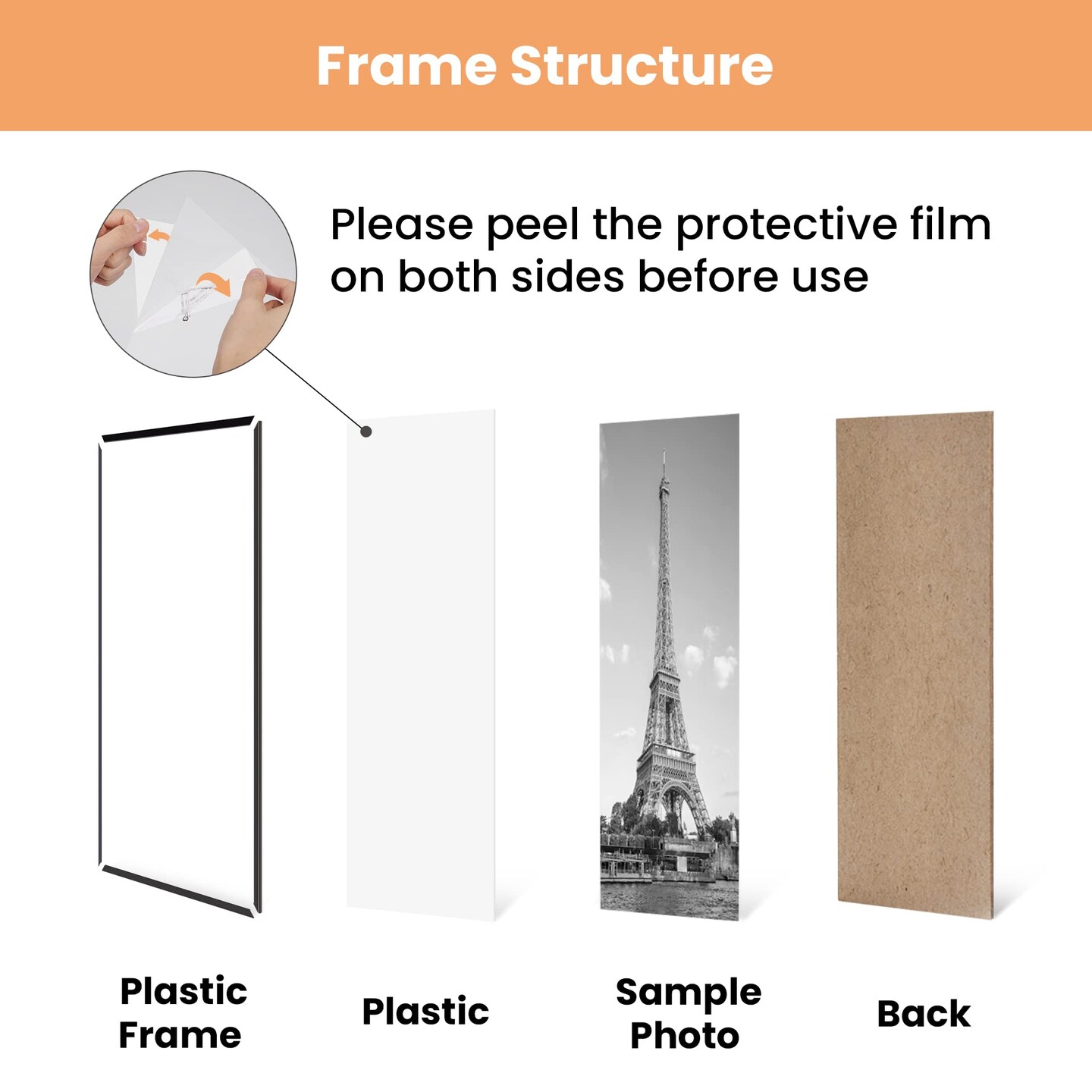 Frame Structure

Please peel the protective film on both sides before use

Plastic Frame

Plastic

Sample Photo

Back