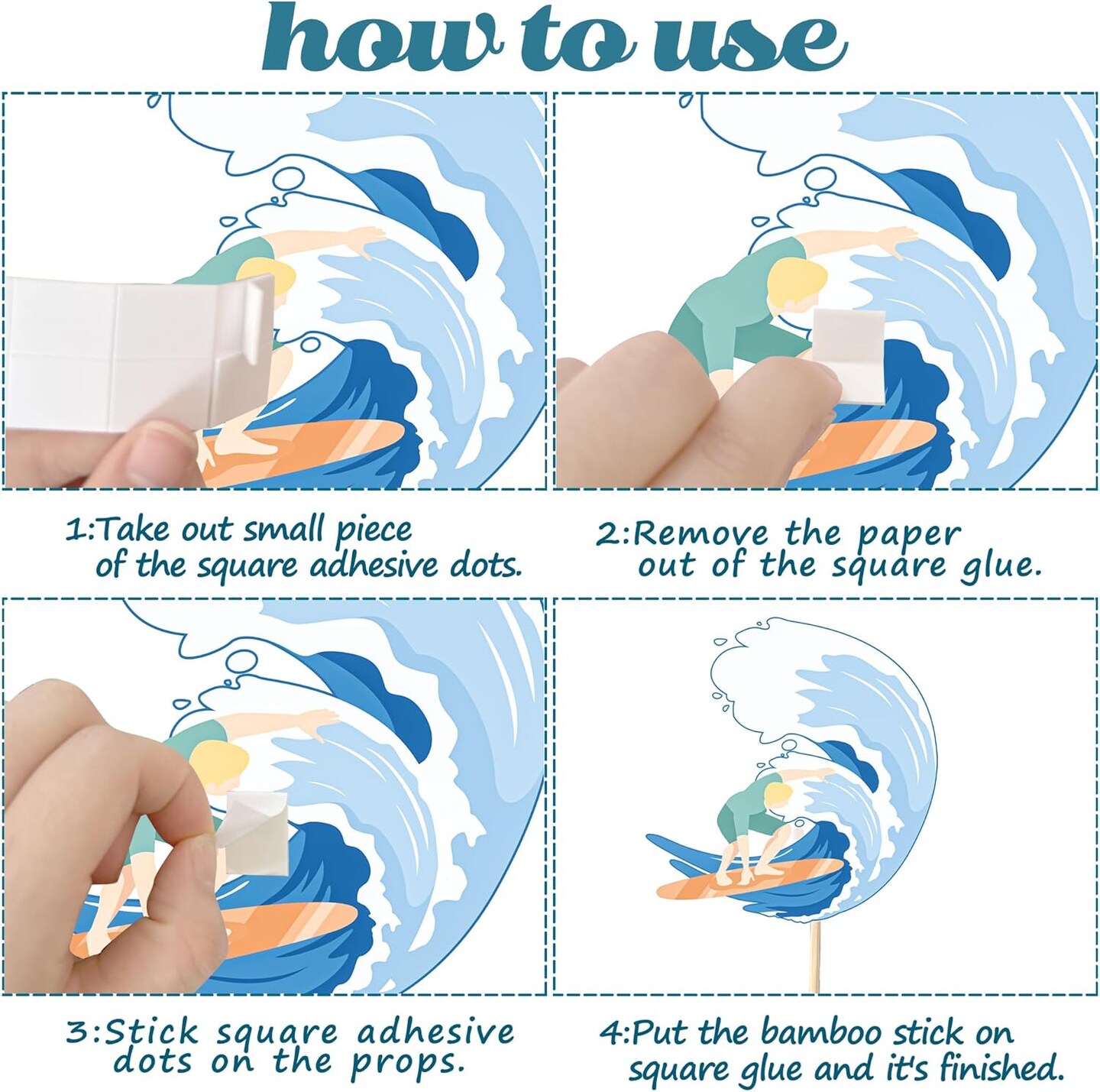 how to use

1:Take out small piece of the square adhesive dots.

2:Remove the paper out of the square glue.

3:Stick square adhesive dots on the props.

4:Put the bamboo stick on square glue and it's finished.