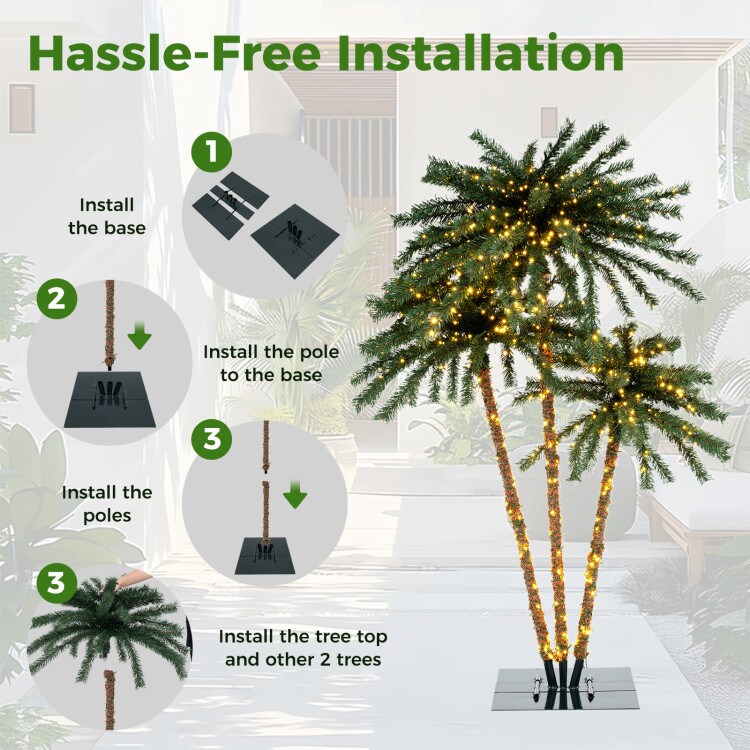 Hassle-Free Installation

1

Install the base

2

Install the pole to the base

3

Install the poles

3

Install the tree top and other 2 trees