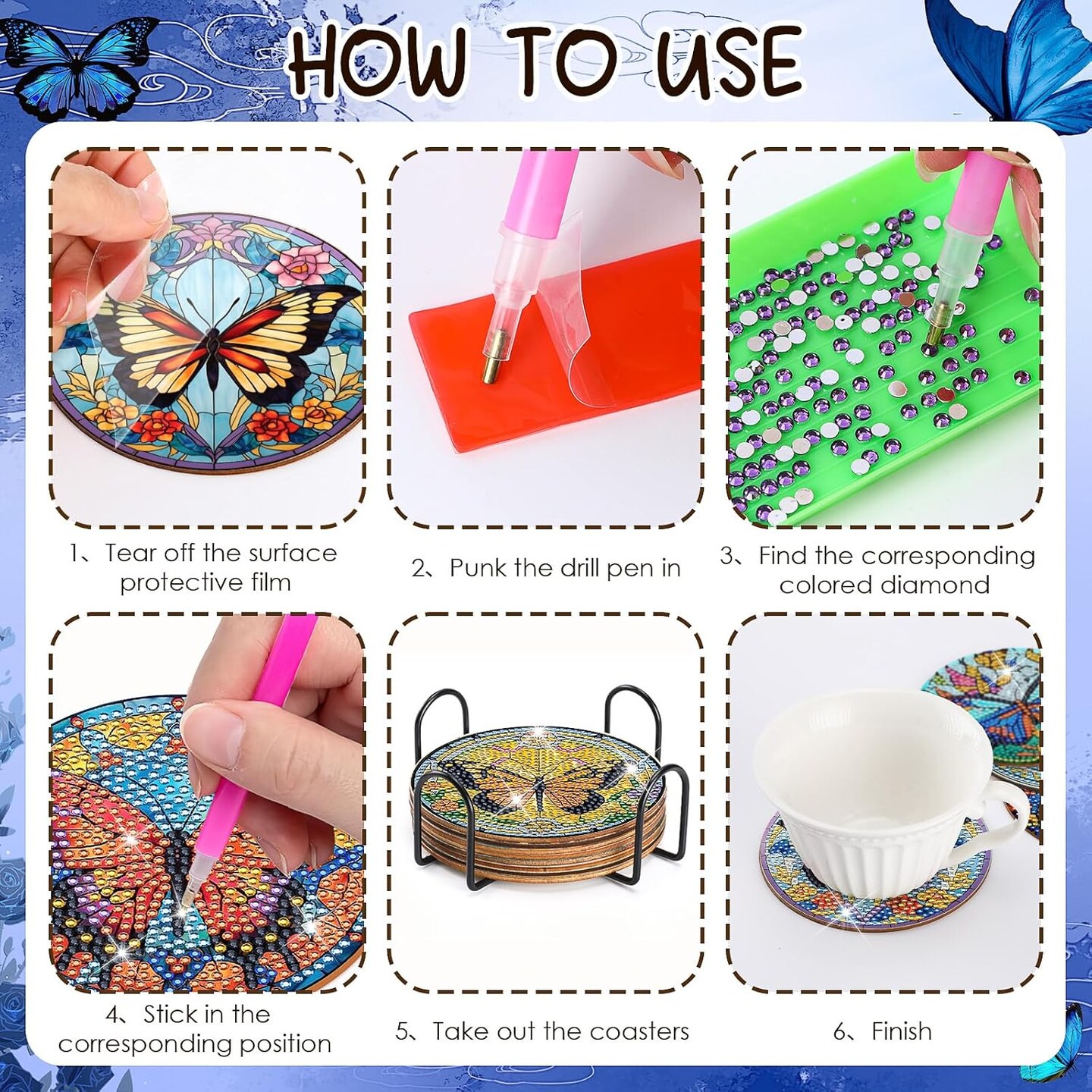 HOW TO USE

1、Tear off the surface protective film

2、Punk the drill pen in

3、Find the corresponding colored diamond

4、Stick in the corresponding position

5、Take out the coasters

6、Finish