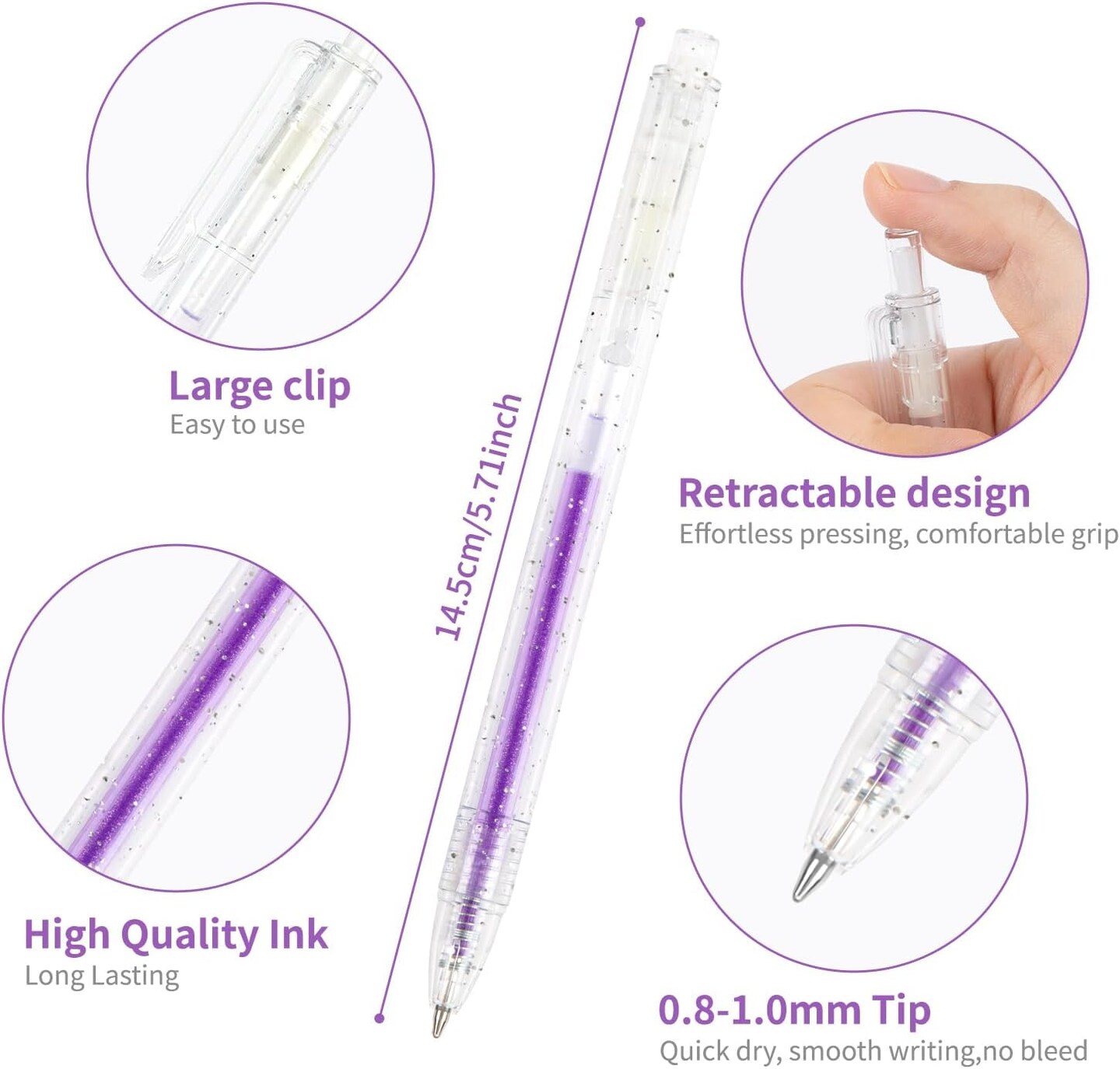 Large clip
Easy to use

14.5cm/5.71inch

Retractable design
Effortless pressing, comfortable grip

High Quality Ink
Long Lasting

0.8-1.0mm Tip
Quick dry, smooth writing,no bleed