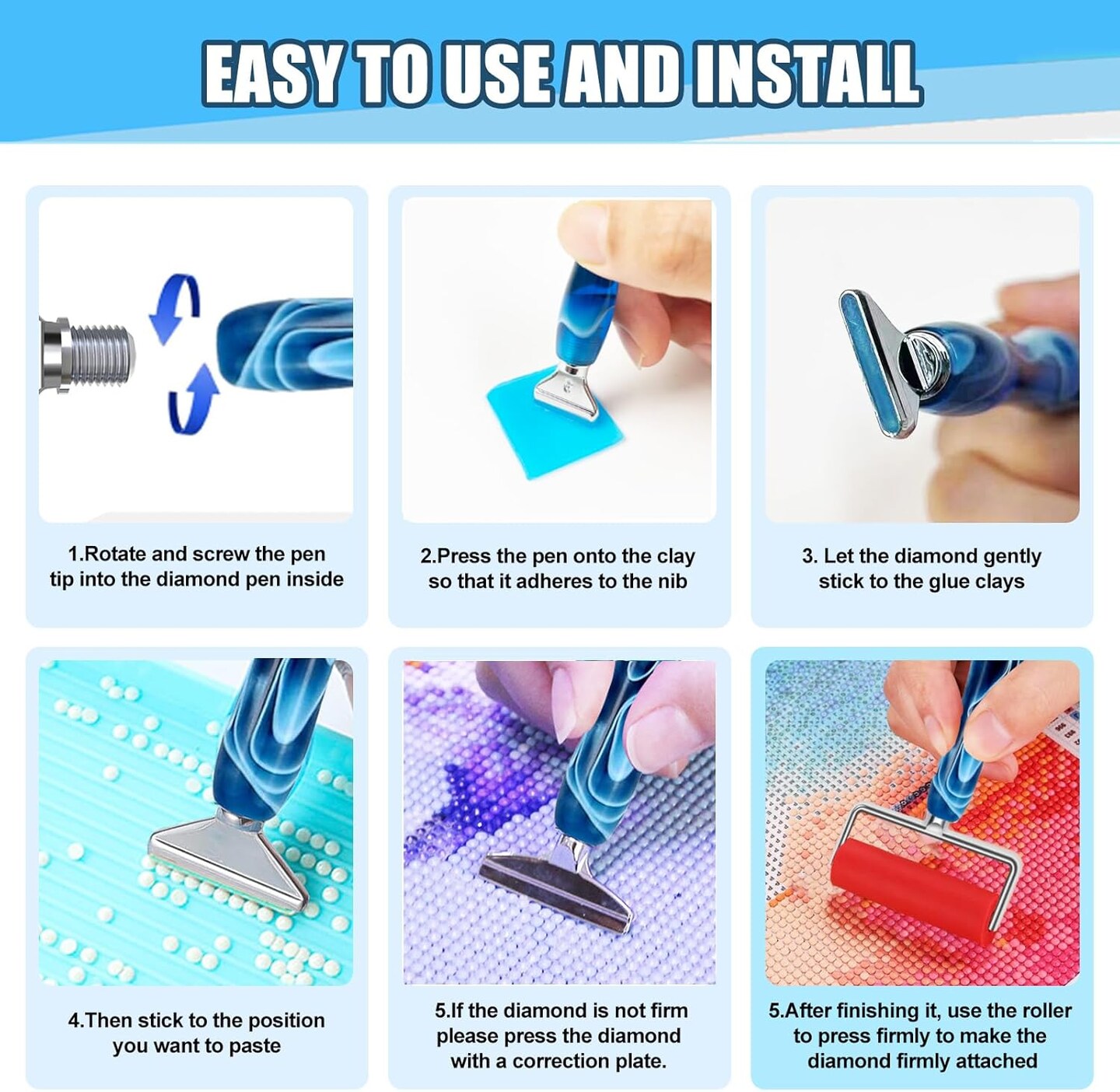 EASY TO USE AND INSTALL

1.Rotate and screw the pen tip into the diamond pen inside

2.Press the pen onto the clay so that it adheres to the nib

3. Let the diamond gently stick to the glue clays

4.Then stick to the position you want to paste

5.If the diamond is not firm please press the diamond with a correction plate.

5.After finishing it, use the roller to press firmly to make the diamond firmly attached