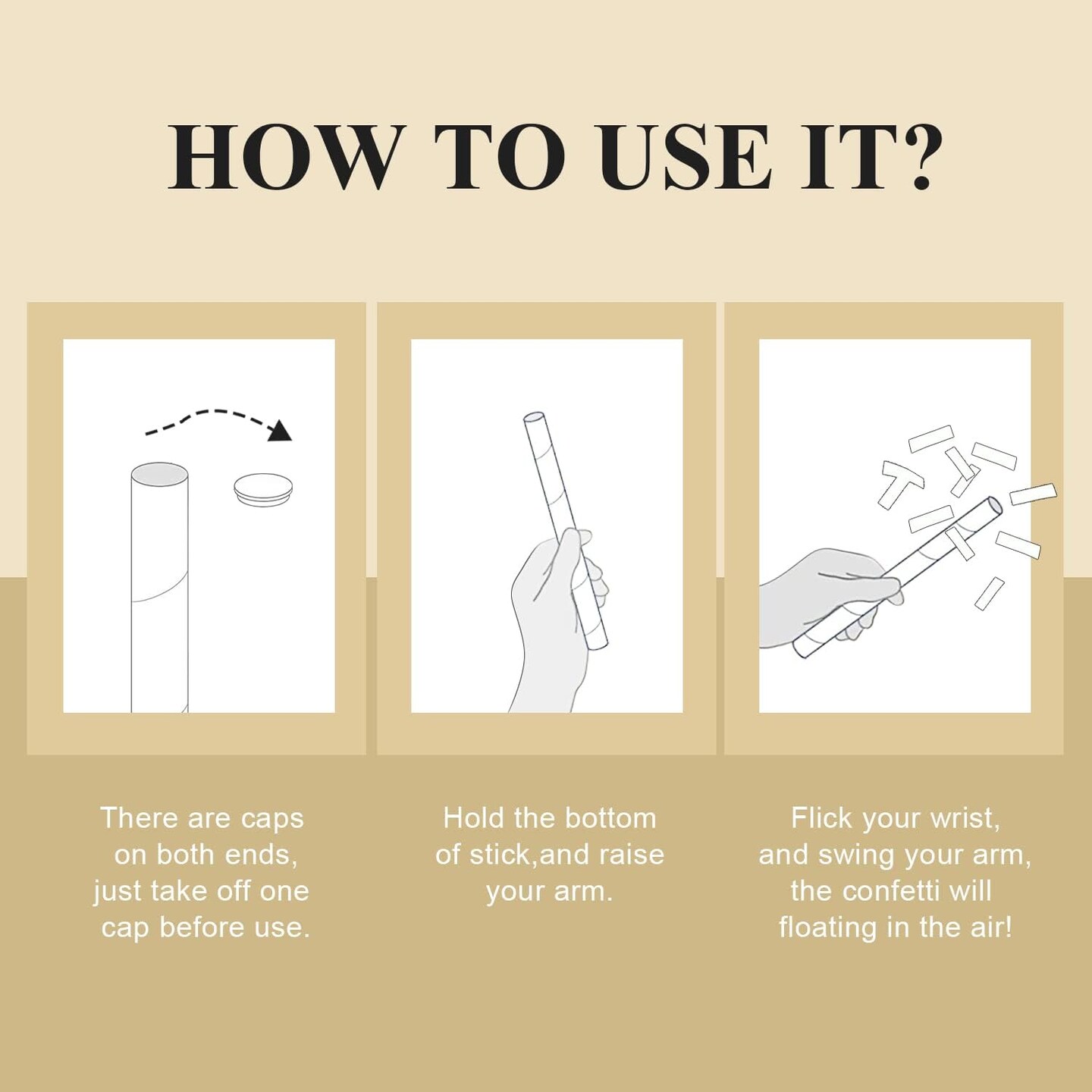 HOW TO USE IT?

There are caps on both ends, just take off one cap before use.

Hold the bottom of stick,and raise your arm.

Flick your wrist, and swing your arm, the confetti will floating in the air!