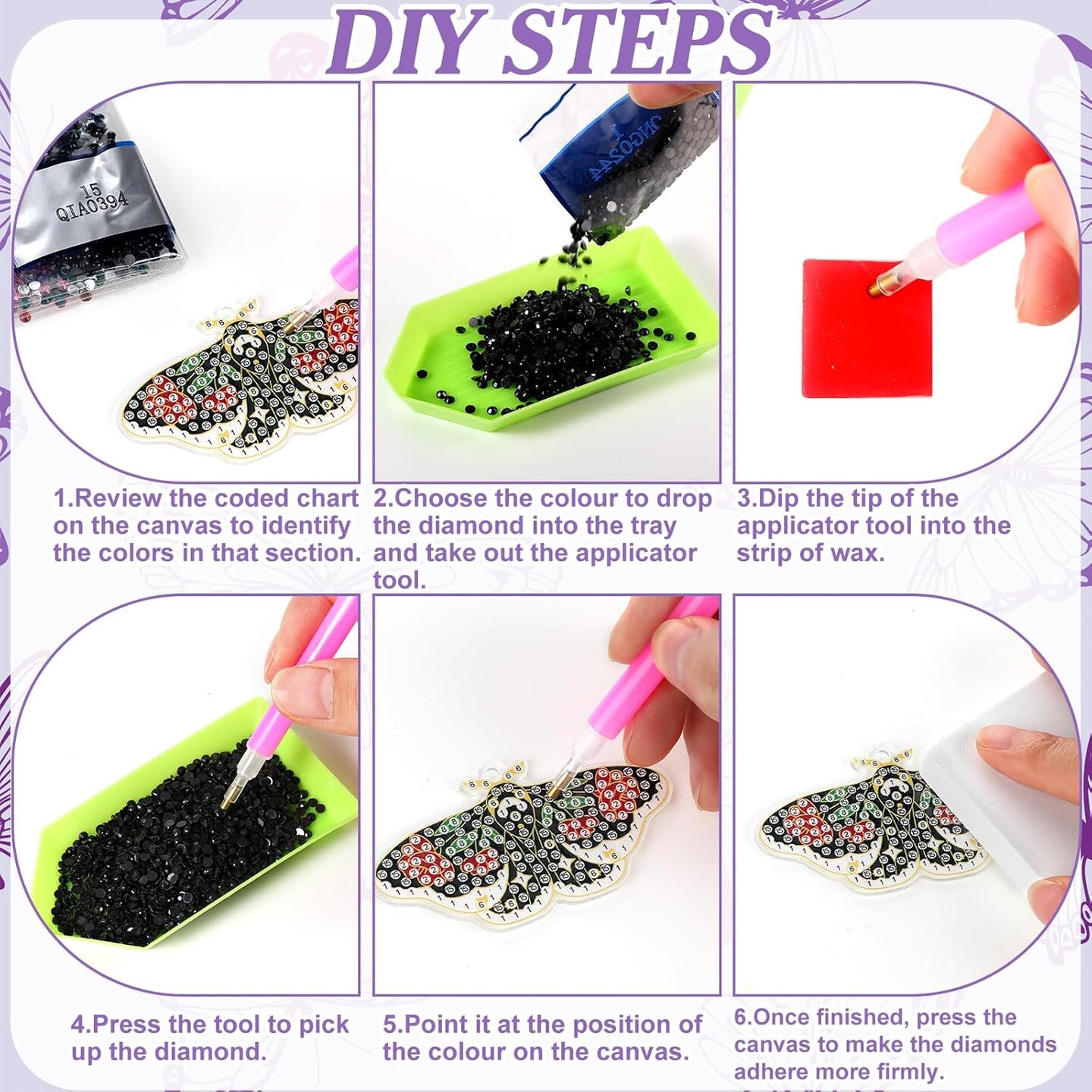 DIY STEPS

15
QIA0394

1
JNG0244

1.Review the coded chart on the canvas to identify the colors in that section.

2.Choose the colour to drop the diamond into the tray and take out the applicator tool.

3.Dip the tip of the applicator tool into the strip of wax.

4.Press the tool to pick up the diamond.

5.Point it at the position of the colour on the canvas.

6.Once finished, press the canvas to make the diamonds adhere more firmly.