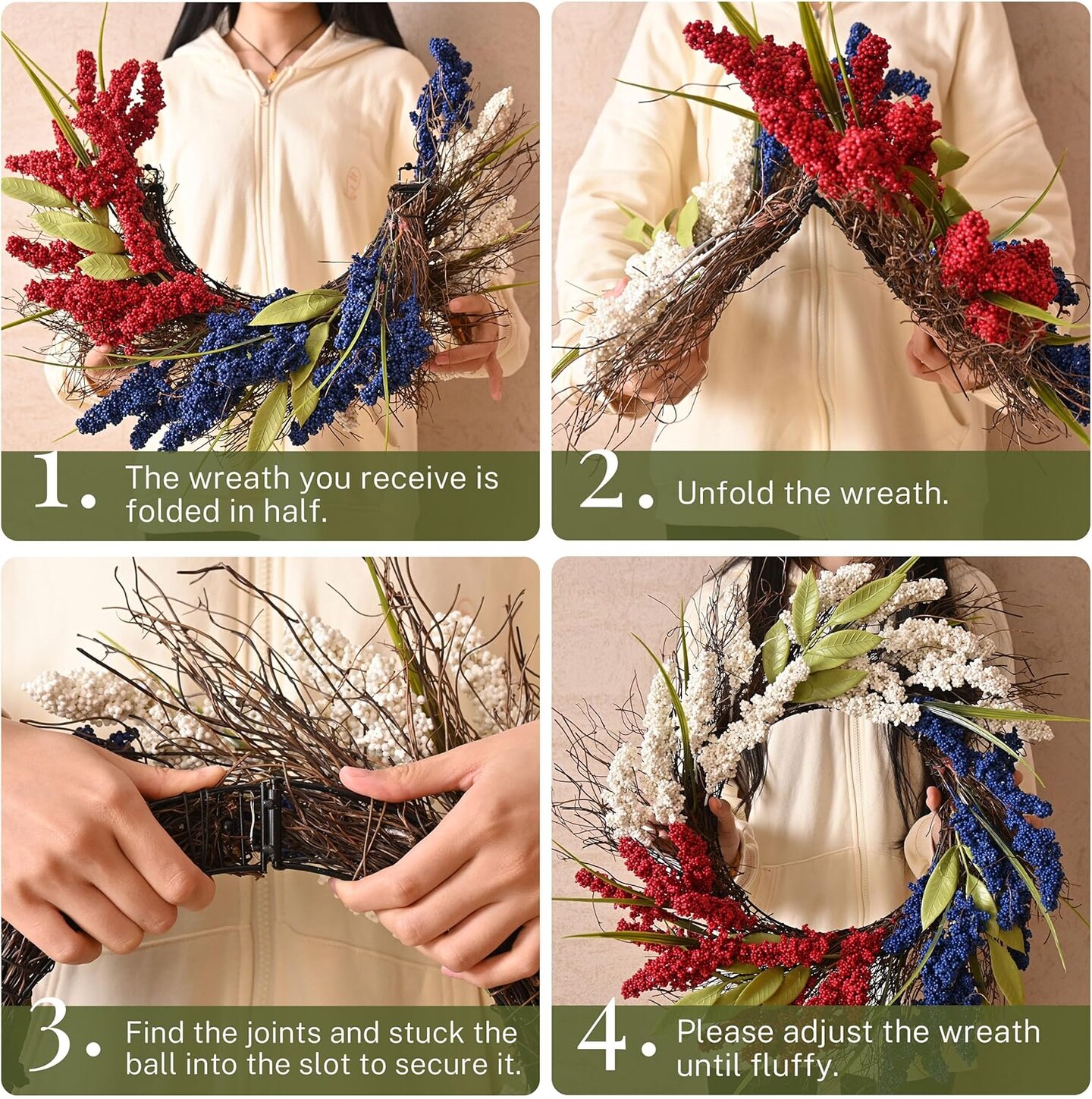 1. The wreath you receive is folded in half.

2. Unfold the wreath.

3. Find the joints and stuck the ball into the slot to secure it.

4. Please adjust the wreath until fluffy.