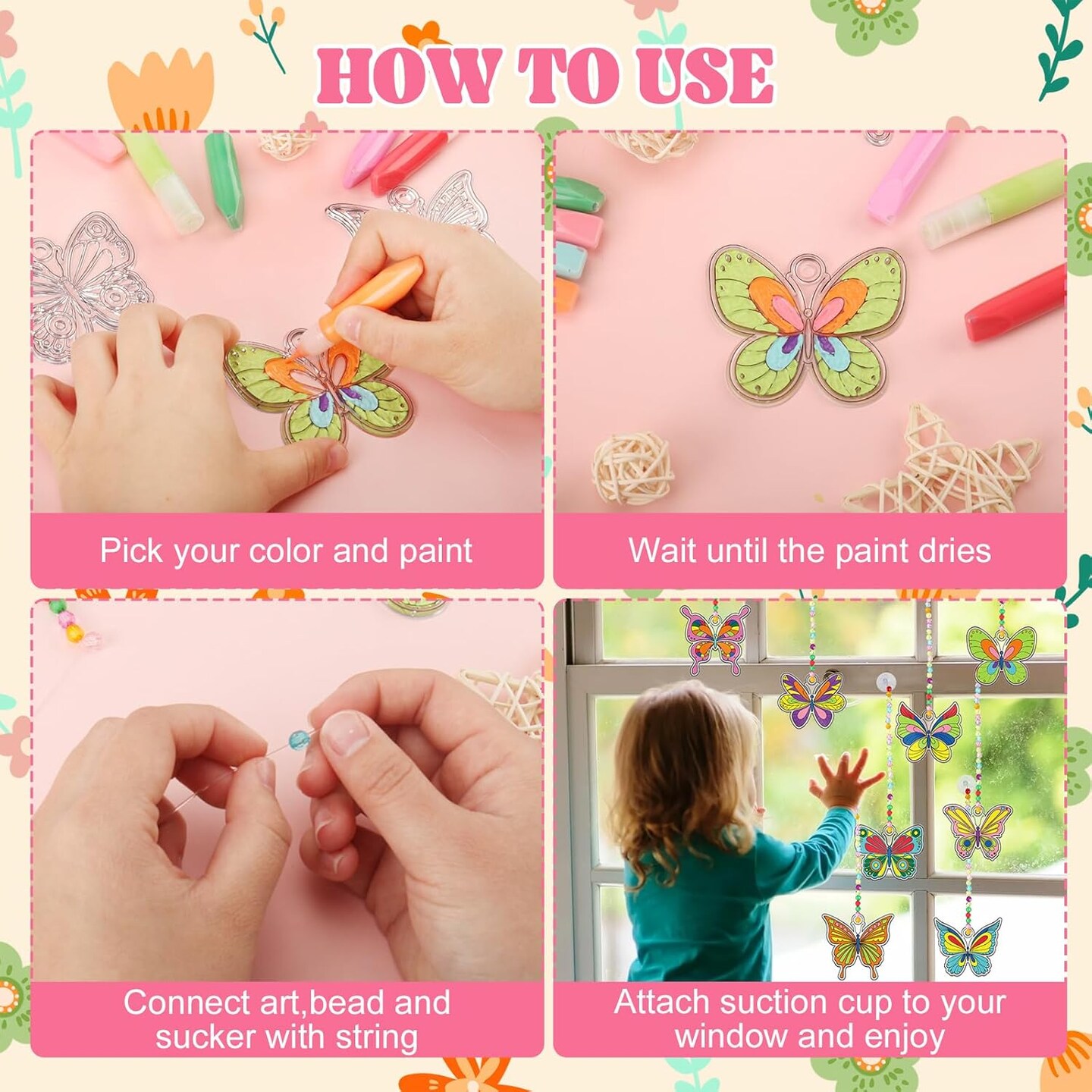 HOW TO USE

Pick your color and paint

Wait until the paint dries

Connect art,bead and sucker with string

Attach suction cup to your window and enjoy