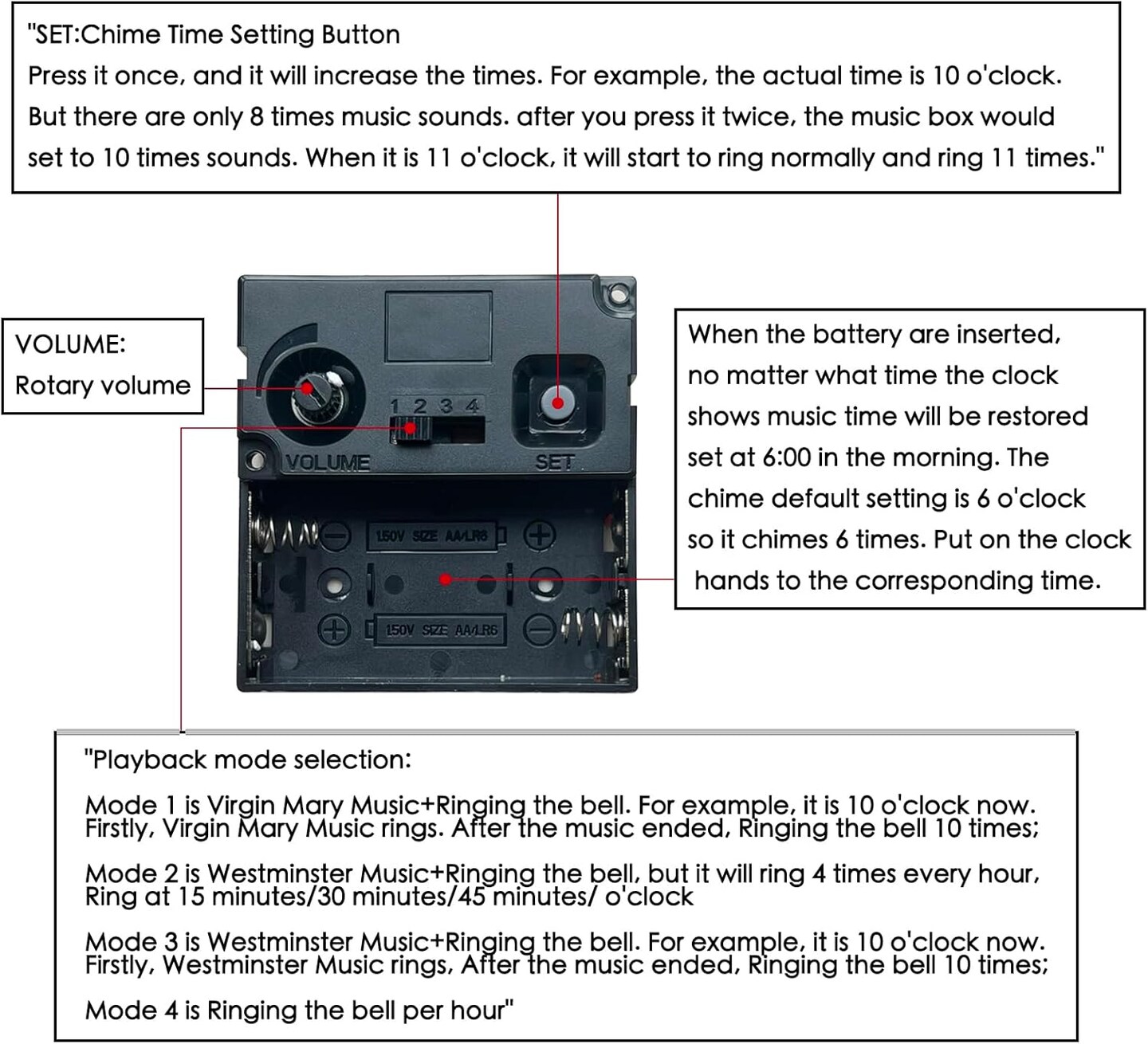 "SET:Chime Time Setting Button
Press it once, and it will increase the times. For example, the actual time is 10 o'clock. But there are only 8 times music sounds. after you press it twice, the music box would set to 10 times sounds. When it is 11 o'clock, it will start to ring normally and ring 11 times."

VOLUME:
Rotary volume

1 2 3 4

VOLUME

SET

1.50V SIZE AA/LR6

1.50V SIZE AA/LR6

When the battery are inserted, no matter what time the clock shows music time will be restored set at 6:00 in the morning. The chime default setting is 6 o'clock so it chimes 6 times. Put on the clock hands to the corresponding time.

"Playback mode selection:

Mode 1 is Virgin Mary Music+Ringing the bell. For example, it is 10 o'clock now. Firstly, Virgin Mary Music rings. After the music ended, Ringing the bell 10 times;

Mode 2 is Westminster Music+Ringing the bell, but it will ring 4 times every hour, Ring at 15 minutes/30 minutes/45 minutes/ o'clock

Mode 3 is Westminster Music+Ringing the bell. For example, it is 10 o'clock now. Firstly, Westminster Music rings, After the music ended, Ringing the bell 10 times;

Mode 4 is Ringing the bell per hour"