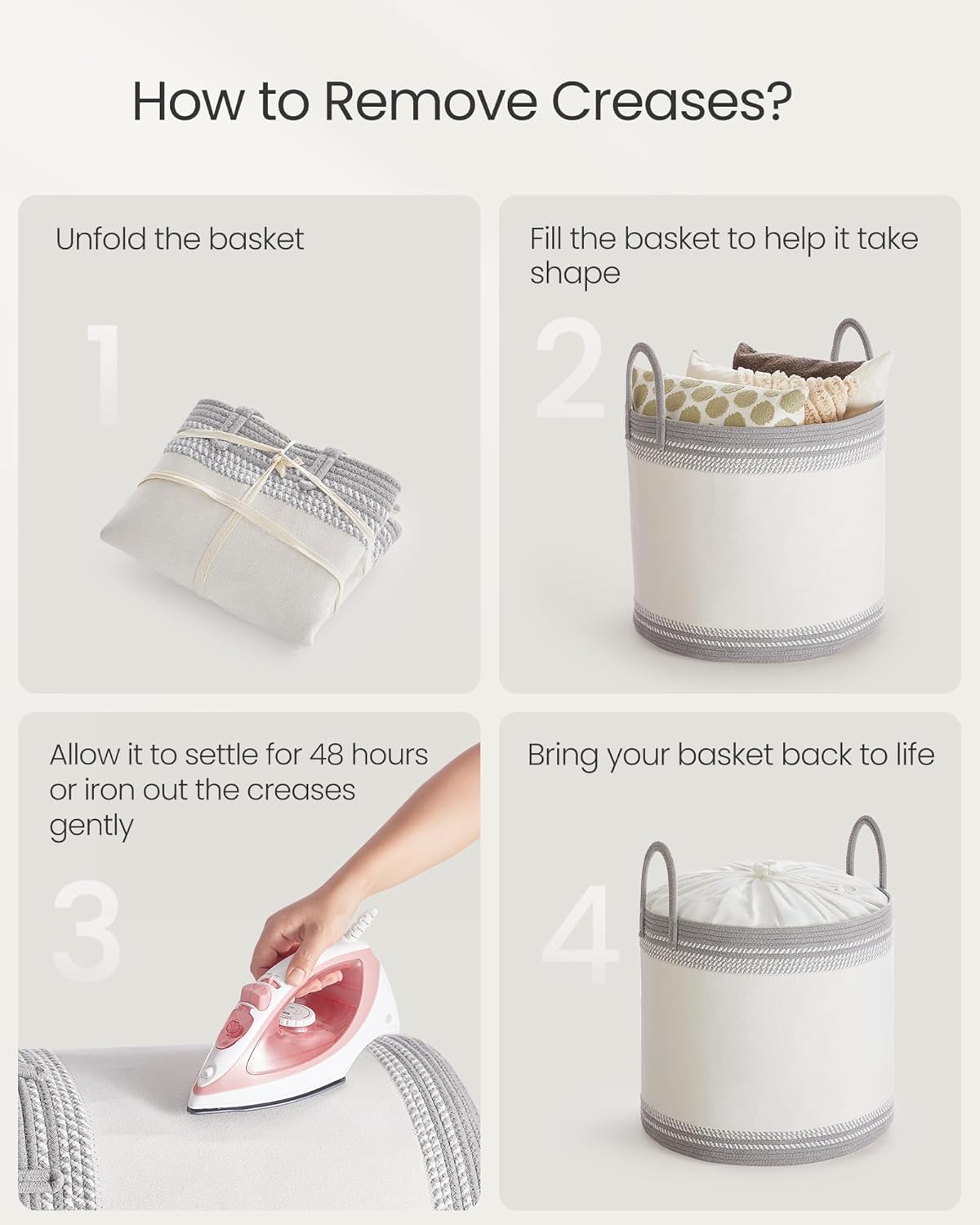 How to Remove Creases?

Unfold the basket

1

Fill the basket to help it take shape

2

Allow it to settle for 48 hours or iron out the creases gently

3

Bring your basket back to life

4