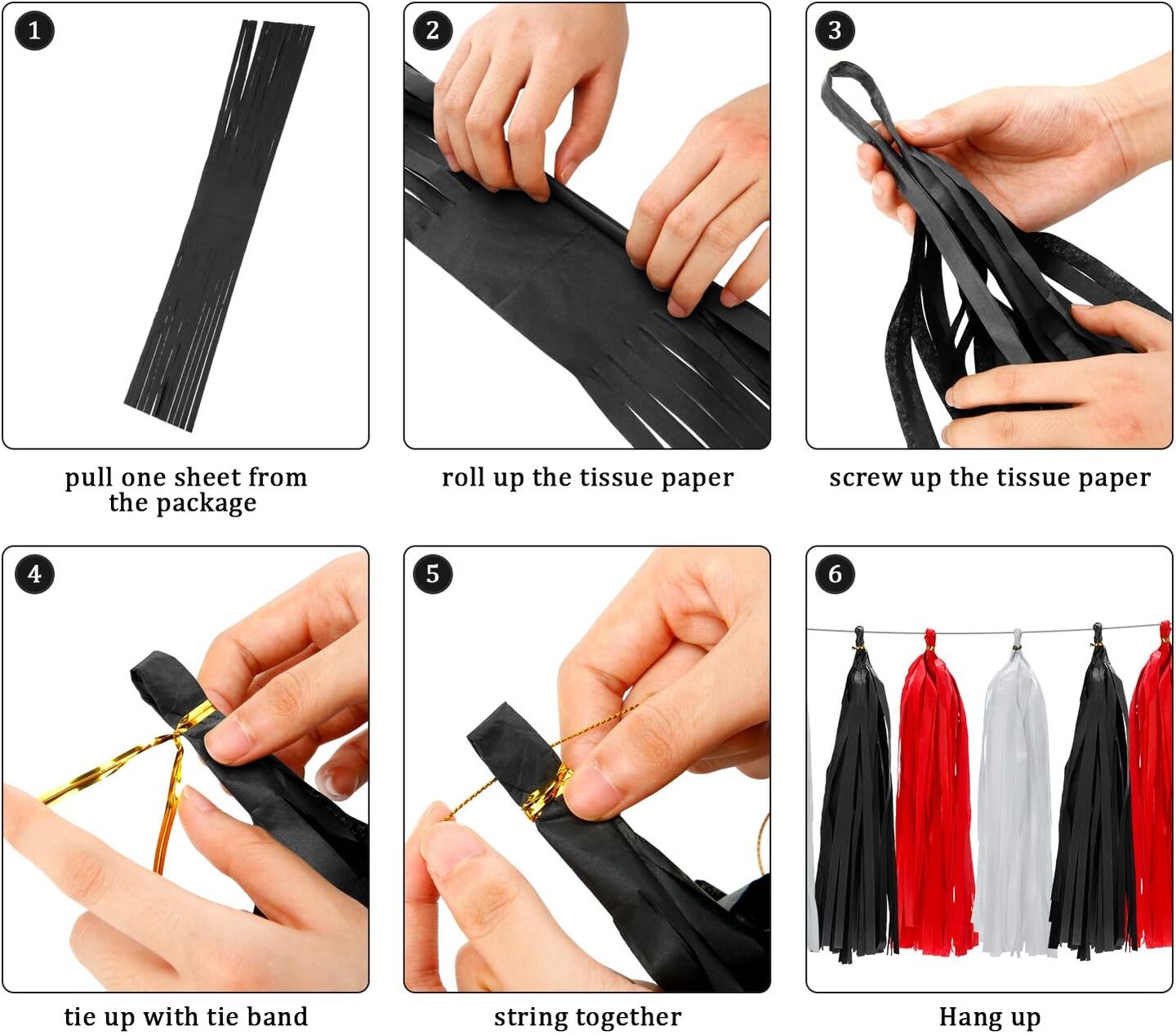 1

pull one sheet from the package

2

roll up the tissue paper

3

screw up the tissue paper

4

tie up with tie band

5

string together

6

Hang up