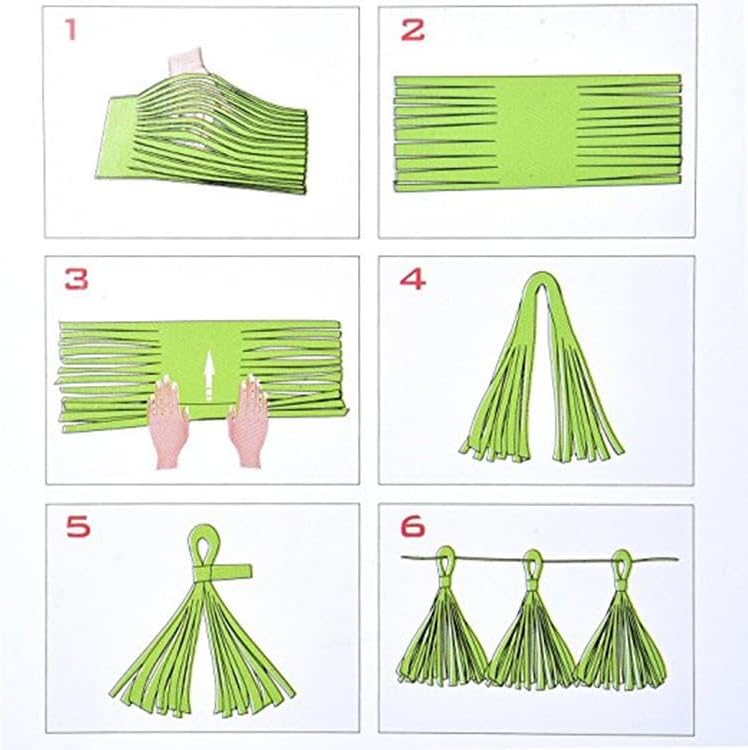 1

2

3

4

5

6