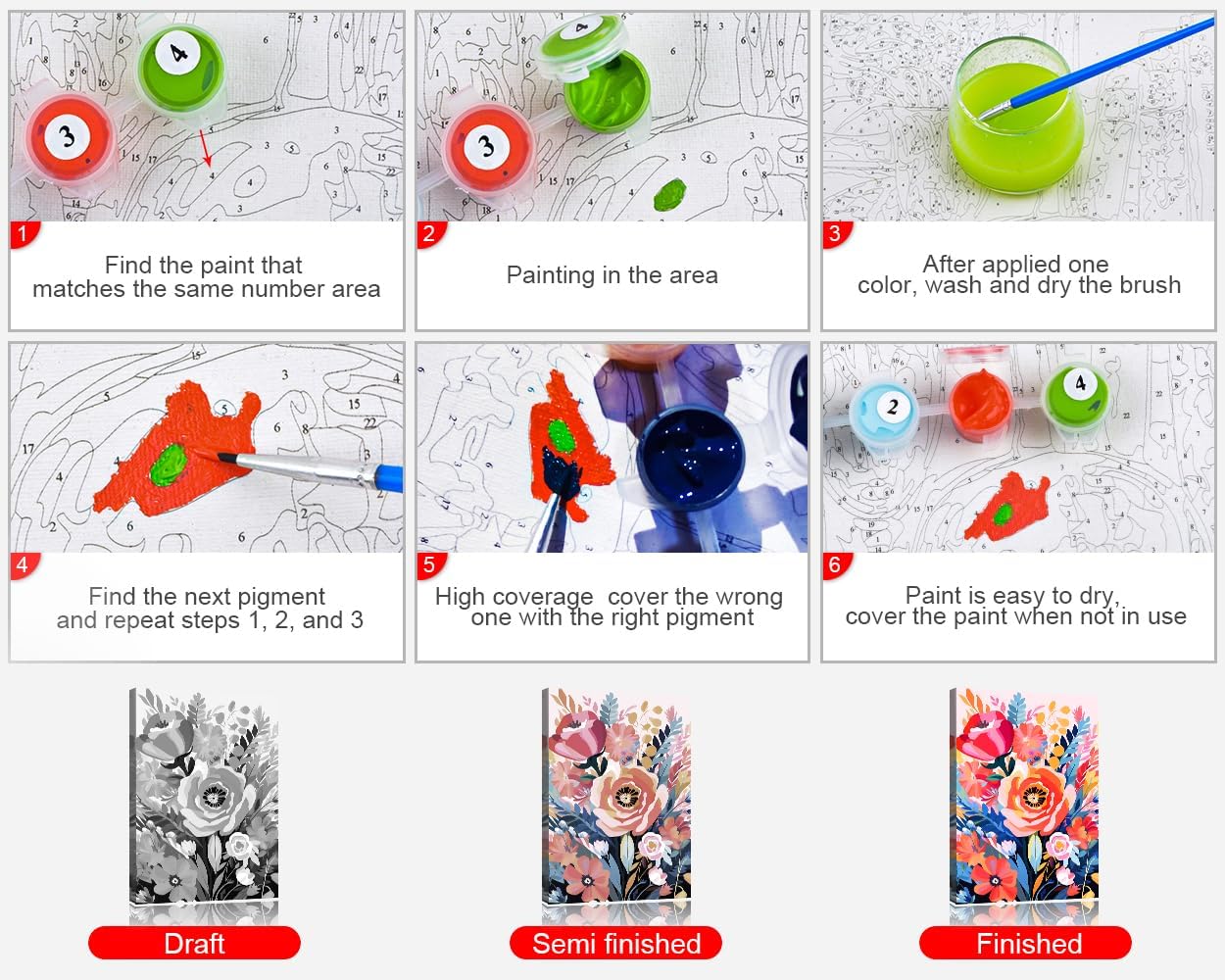 1
Find the paint that matches the same number area

2
Painting in the area

3
After applied one color, wash and dry the brush

4
Find the next pigment and repeat steps 1, 2, and 3

5
High coverage cover the wrong one with the right pigment

6
Paint is easy to dry, cover the paint when not in use

Draft

Semi finished

Finished