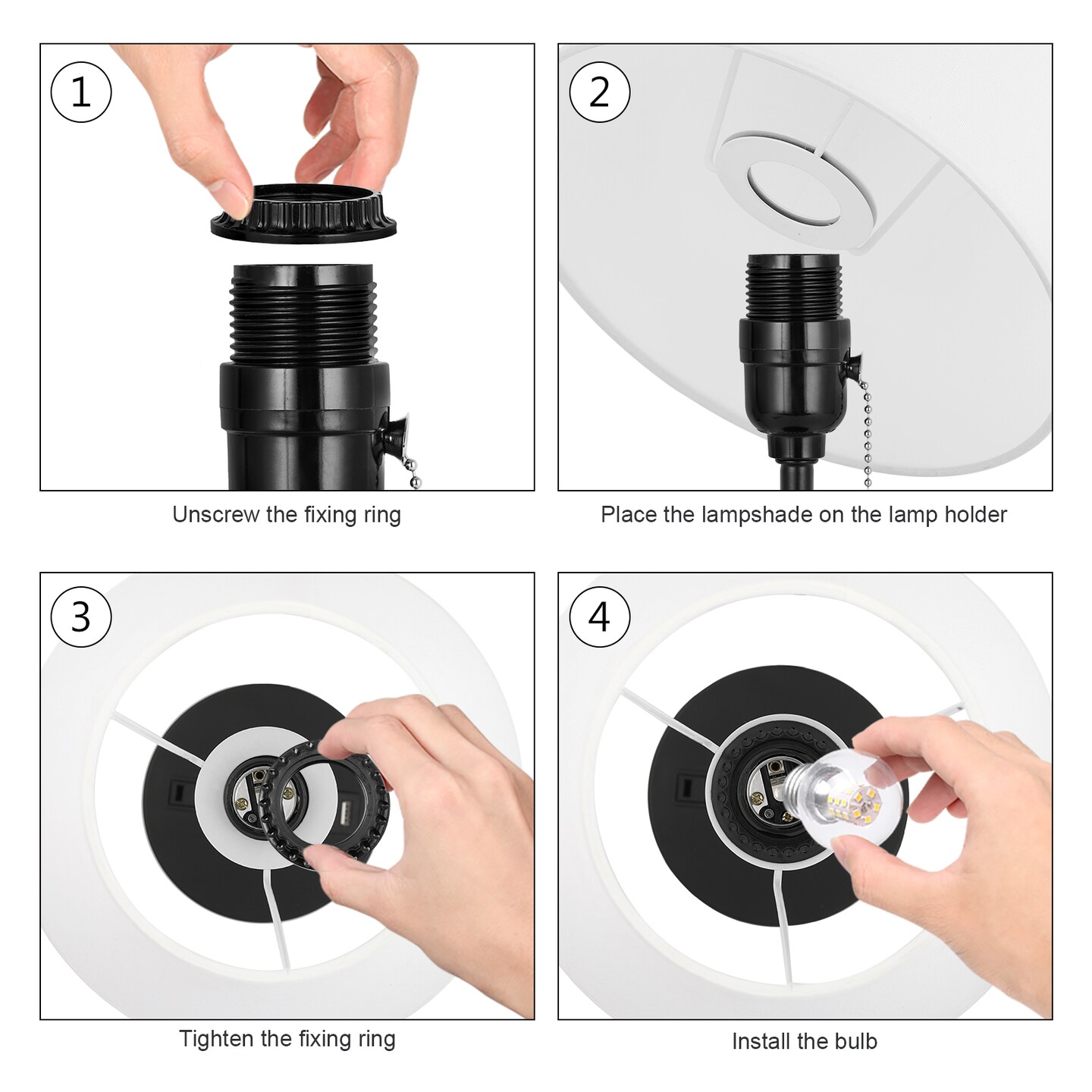 1

Unscrew the fixing ring

2

Place the lampshade on the lamp holder

3

Tighten the fixing ring

4

Install the bulb