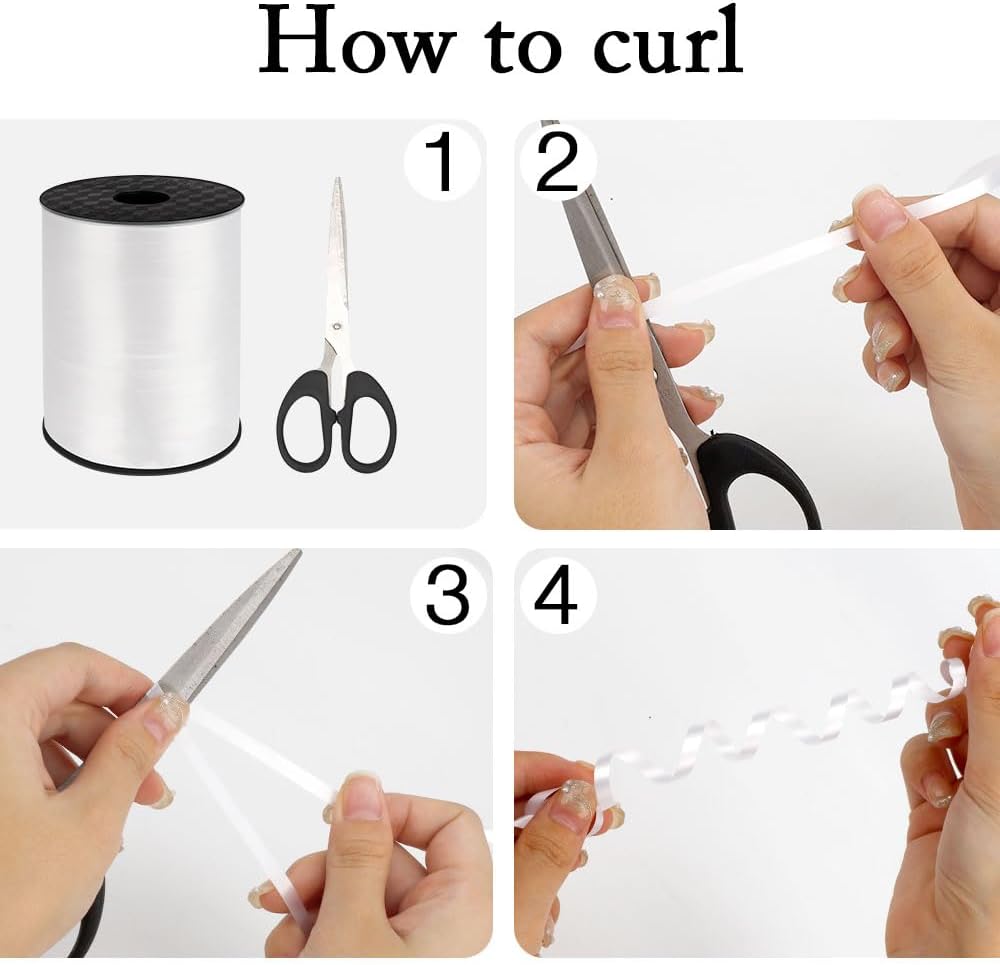 How to curl

1

2

3

4