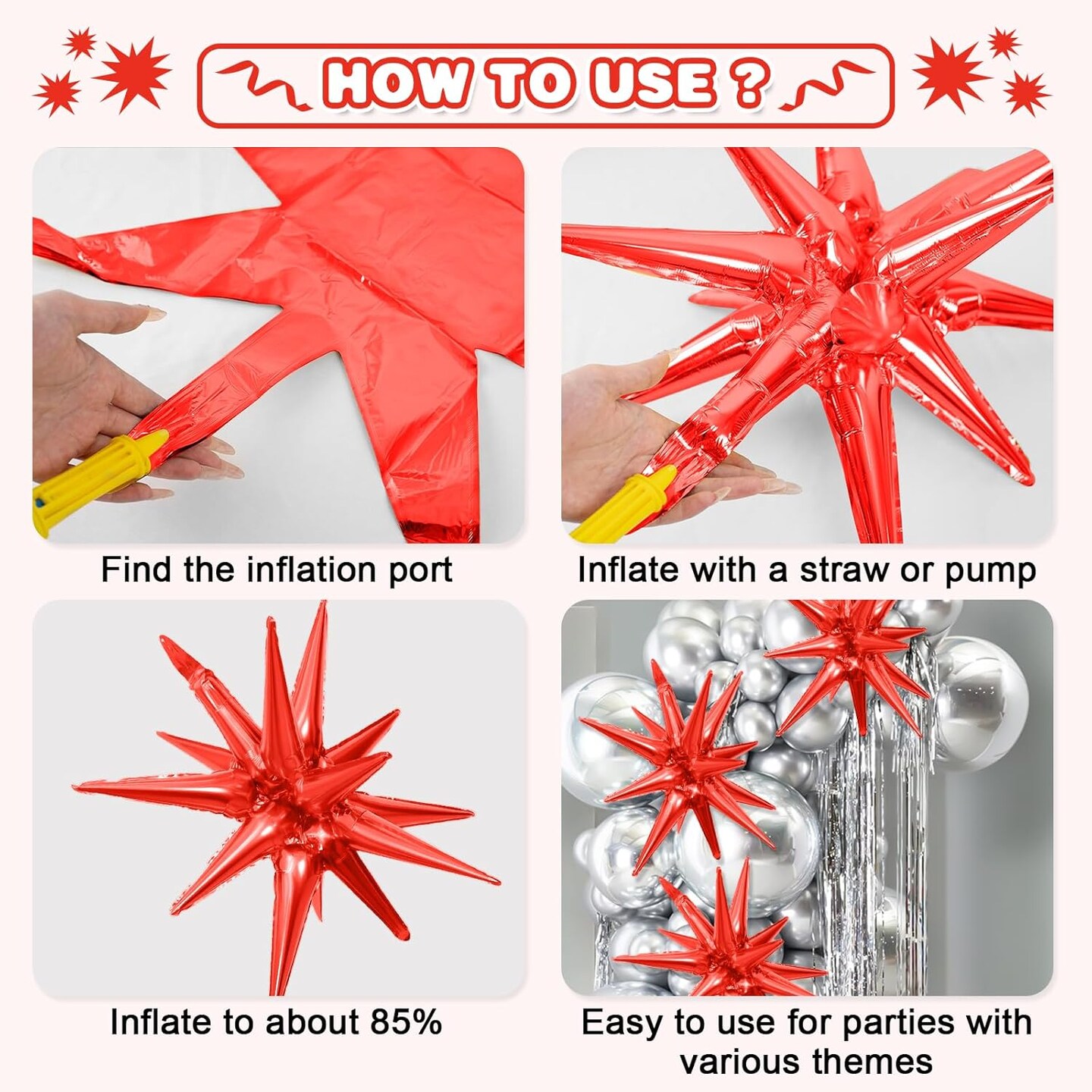 HOW TO USE ?

Find the inflation port

Inflate with a straw or pump

Inflate to about 85%

Easy to use for parties with various themes