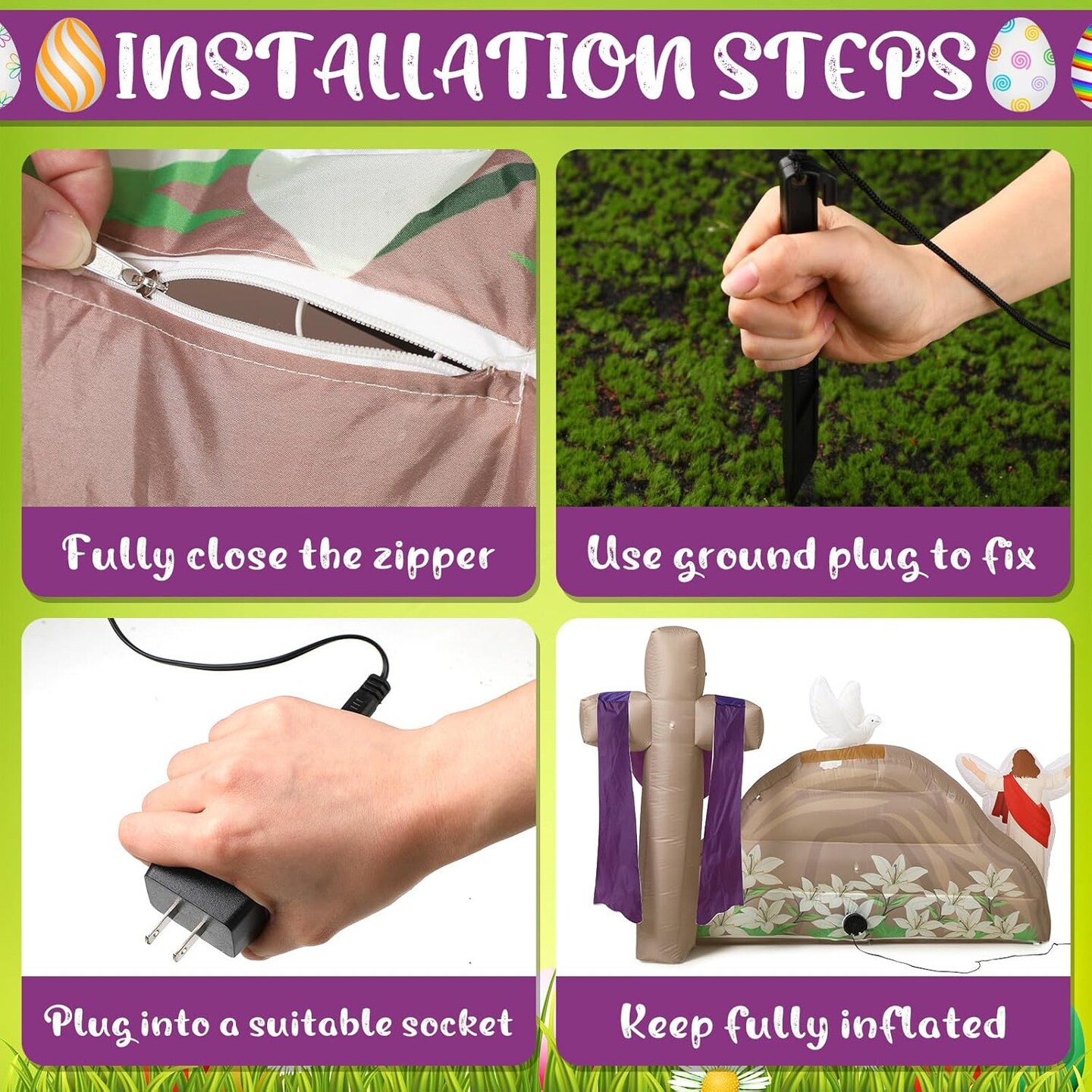 INSTALLATION STEPS

Fully close the zipper

Use ground plug to fix

Plug into a suitable socket

Keep fully inflated