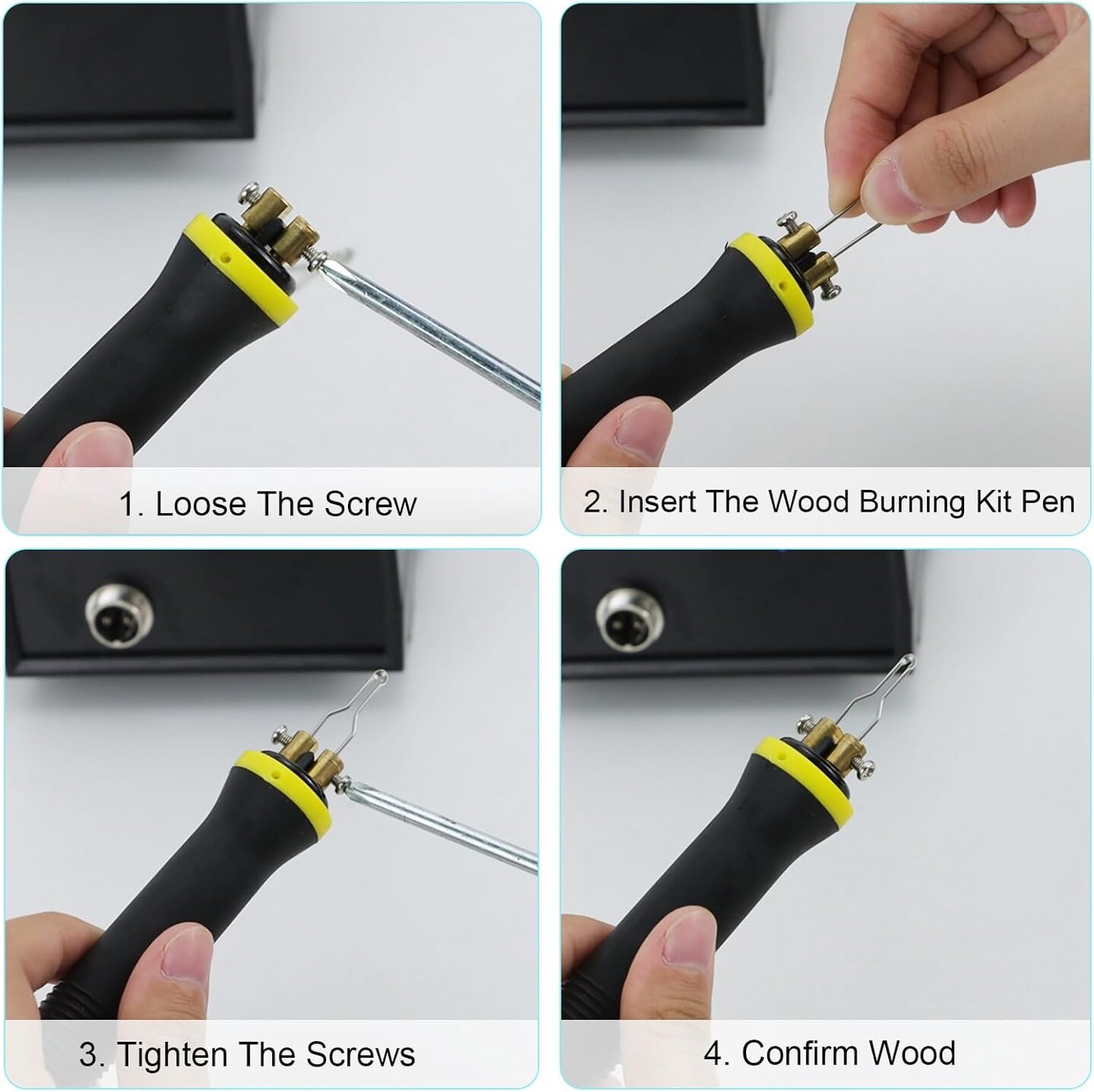 1. Loose The Screw

2. Insert The Wood Burning Kit Pen

3. Tighten The Screws

4. Confirm Wood