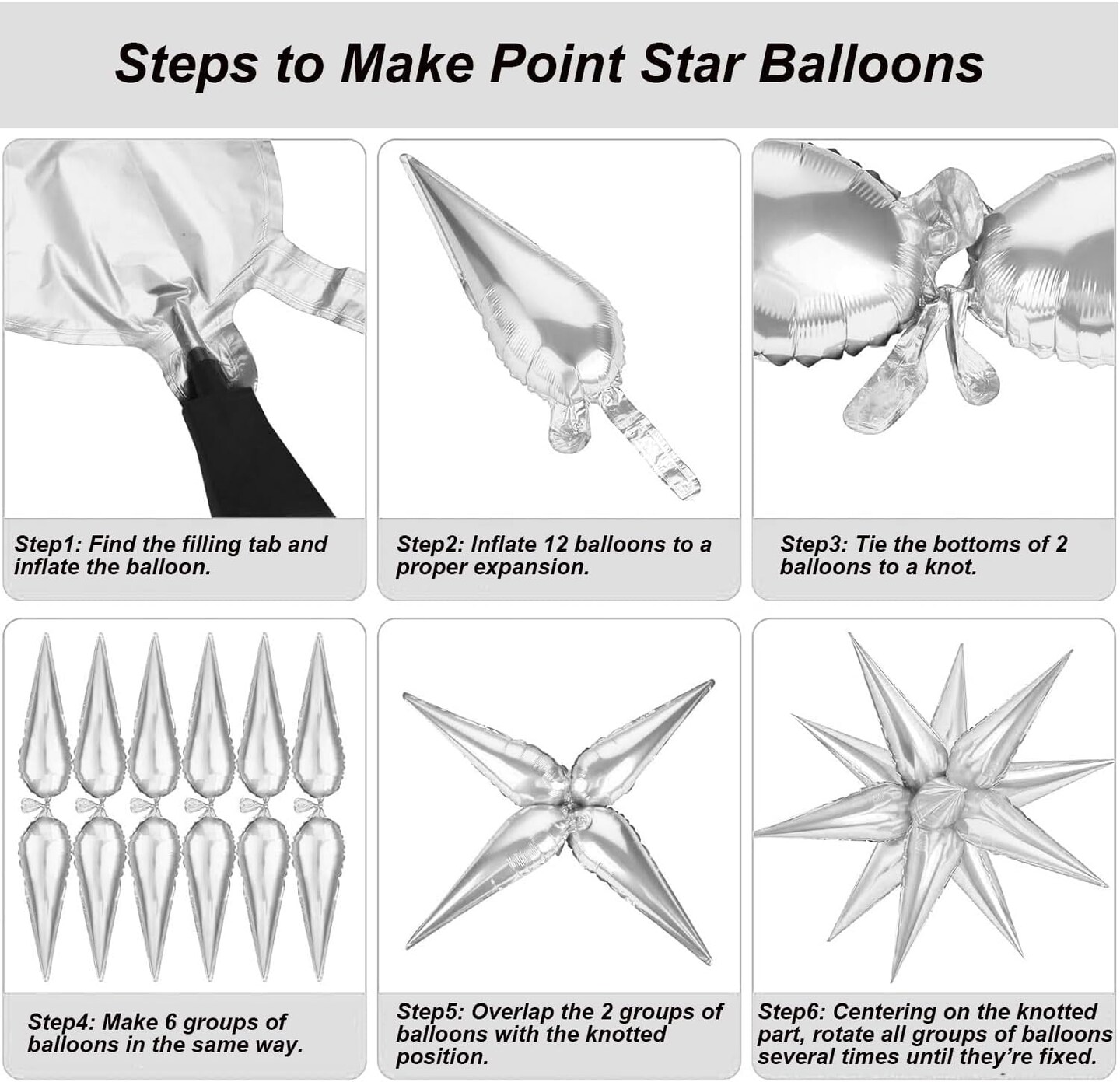 Steps to Make Point Star Balloons

Step1: Find the filling tab and inflate the balloon.

Step2: Inflate 12 balloons to a proper expansion.

Step3: Tie the bottoms of 2 balloons to a knot.

Step4: Make 6 groups of balloons in the same way.

Step5: Overlap the 2 groups of balloons with the knotted position.

Step6: Centering on the knotted part, rotate all groups of balloons several times until they're fixed.