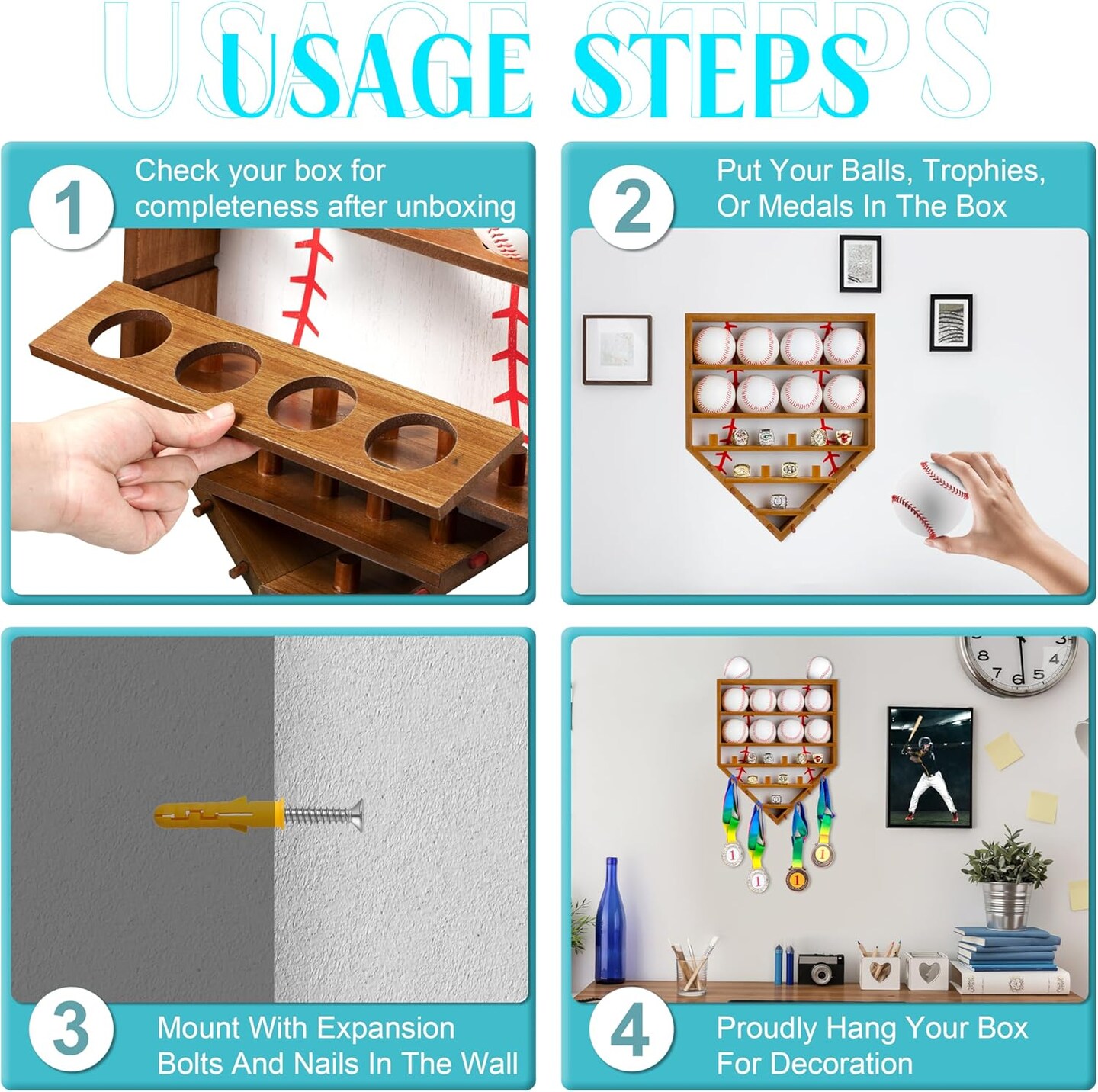 USAGE STEPS

1
Check your box for completeness after unboxing

2
Put Your Balls, Trophies, Or Medals In The Box

3
Mount With Expansion Bolts And Nails In The Wall

4
Proudly Hang Your Box For Decoration