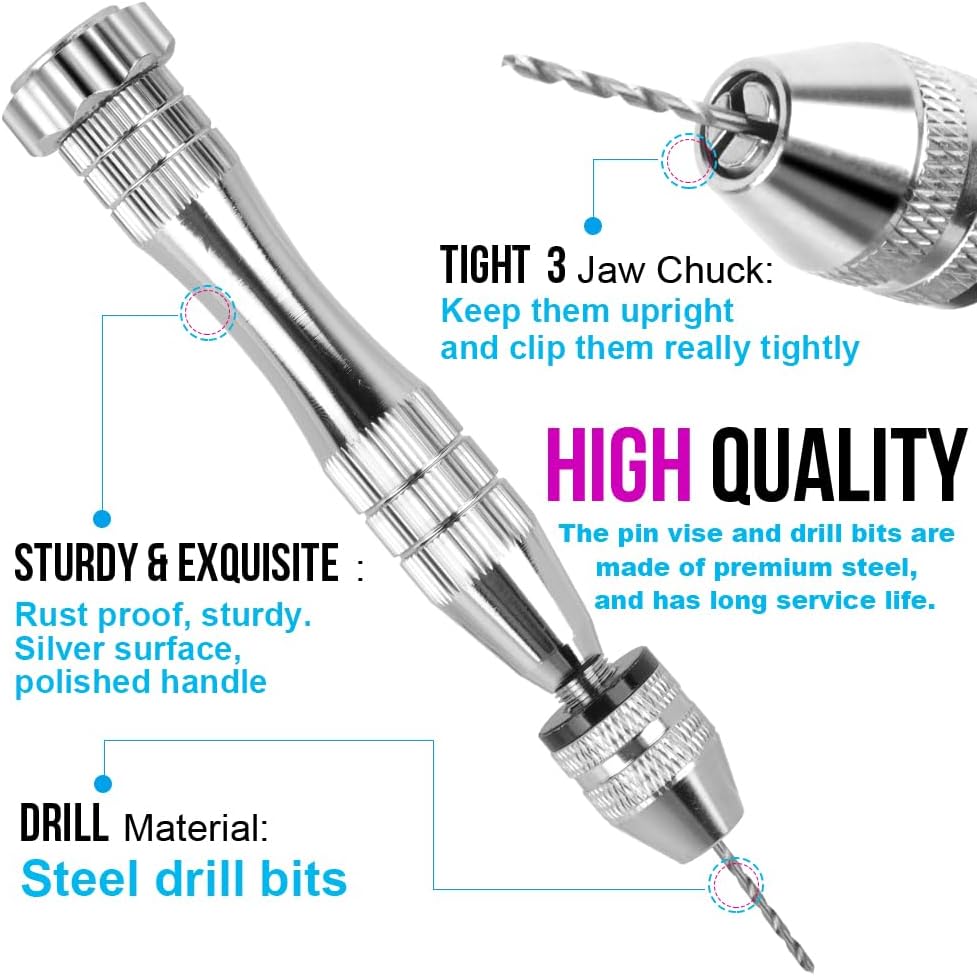 TIGHT 3 Jaw Chuck:
Keep them upright and clip them really tightly

HIGH QUALITY
The pin vise and drill bits are made of premium steel, and has long service life.

STURDY & EXQUISITE :
Rust proof, sturdy. Silver surface, polished handle

DRILL Material:
Steel drill bits